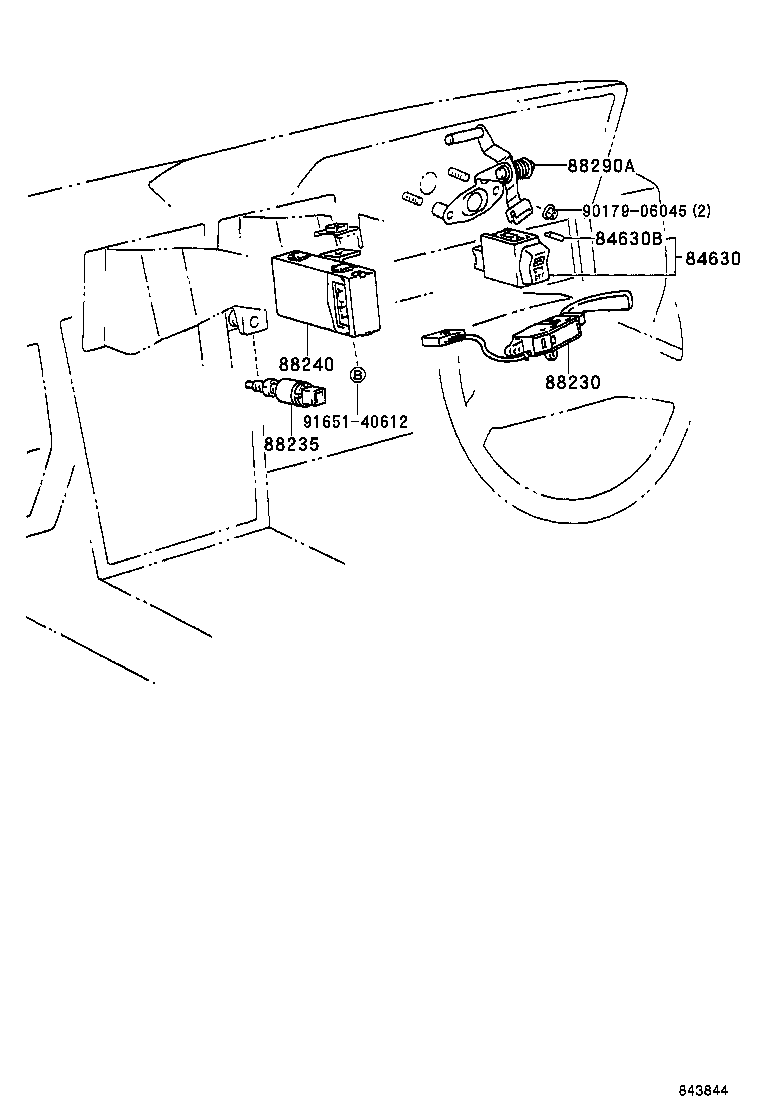 88290A
90179-06045 (2)
84630B
84630
C
88240
B
88230
91651-40612
88235
843844