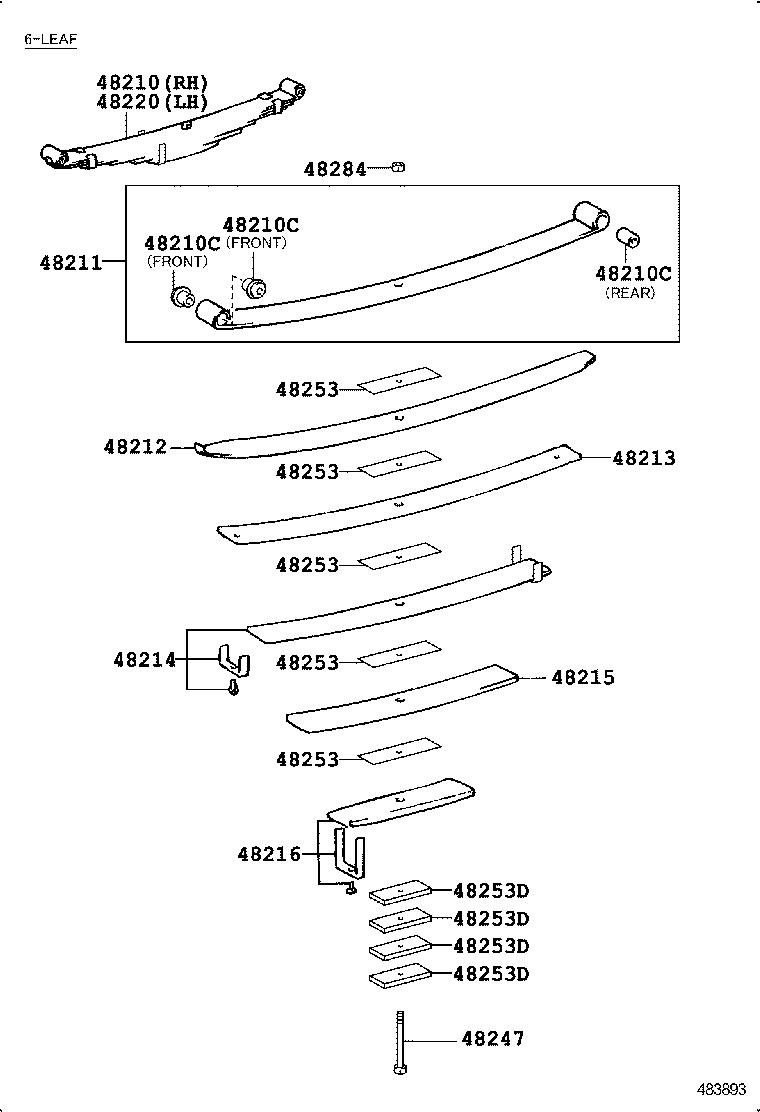 6-LEAF

48210(RH)
48220(LH)

48284

48211

48210C
(FRONT)

48210C
(FRONT)

48210C
(REAR)

48253

48212

48253

48213

48253

48214

48253

48215

48253

48216

48253D
48253D
48253D
48253D

48247

483893