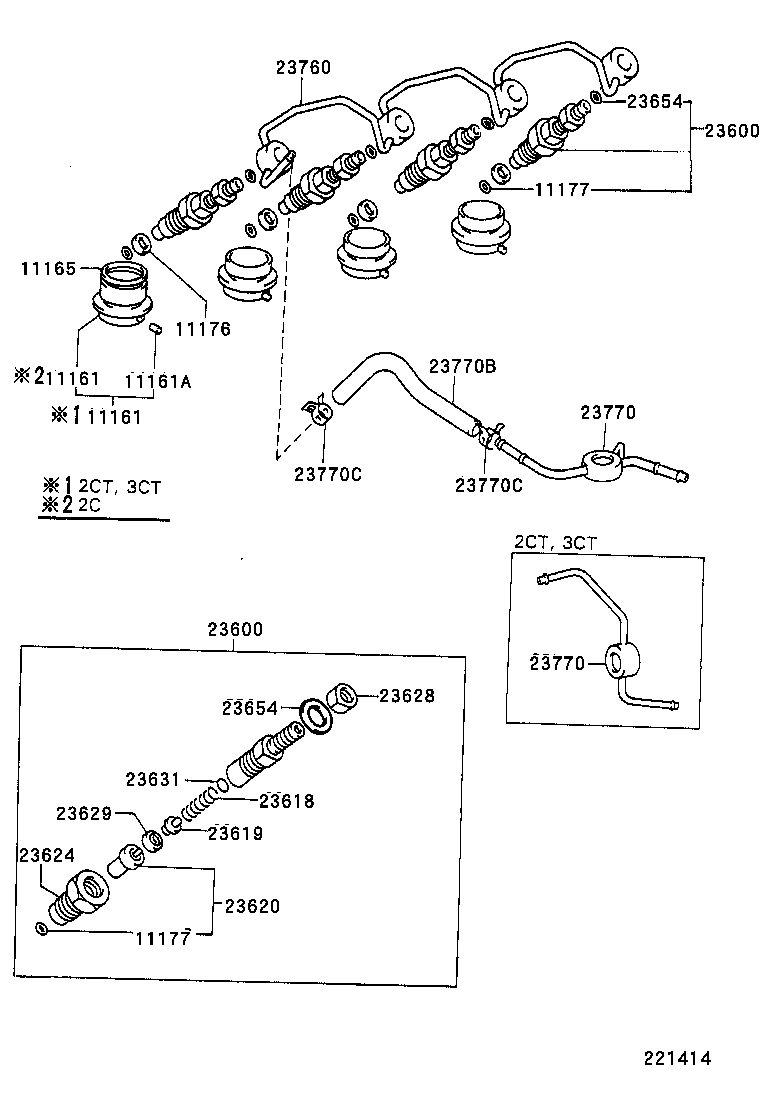 23760
23654
23600
11177
11165
11176
※2 11161
11161A
※1 11161
23770B
23770
23770C
23770C
※1 2CT, 3CT
※2 2C
2CT, 3CT
23770
23600
23654
23628
23631
23618
23629
23619
23624
23620
11177
221414