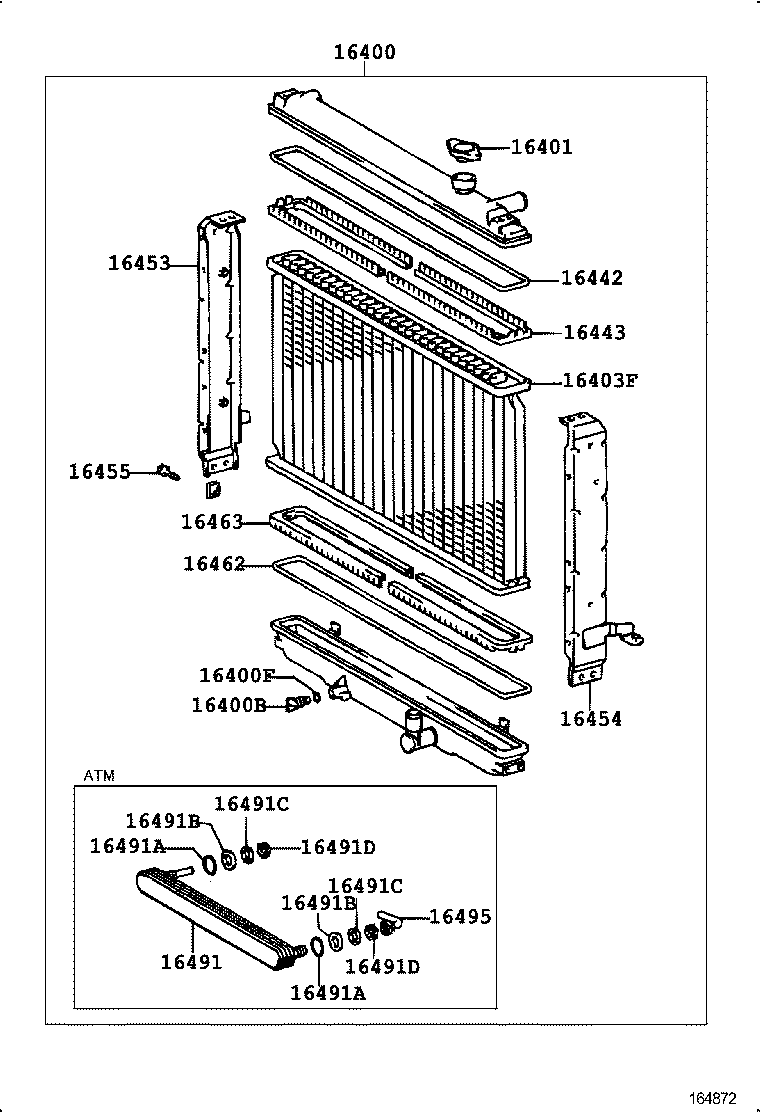 16400

16401

16453

16442

16443

16403F

16455

16463

16462

16400F

16400B

16454

ATM

16491C

16491B

16491A

16491D

16491C

16491B

16495

16491

16491D

16491A

164872