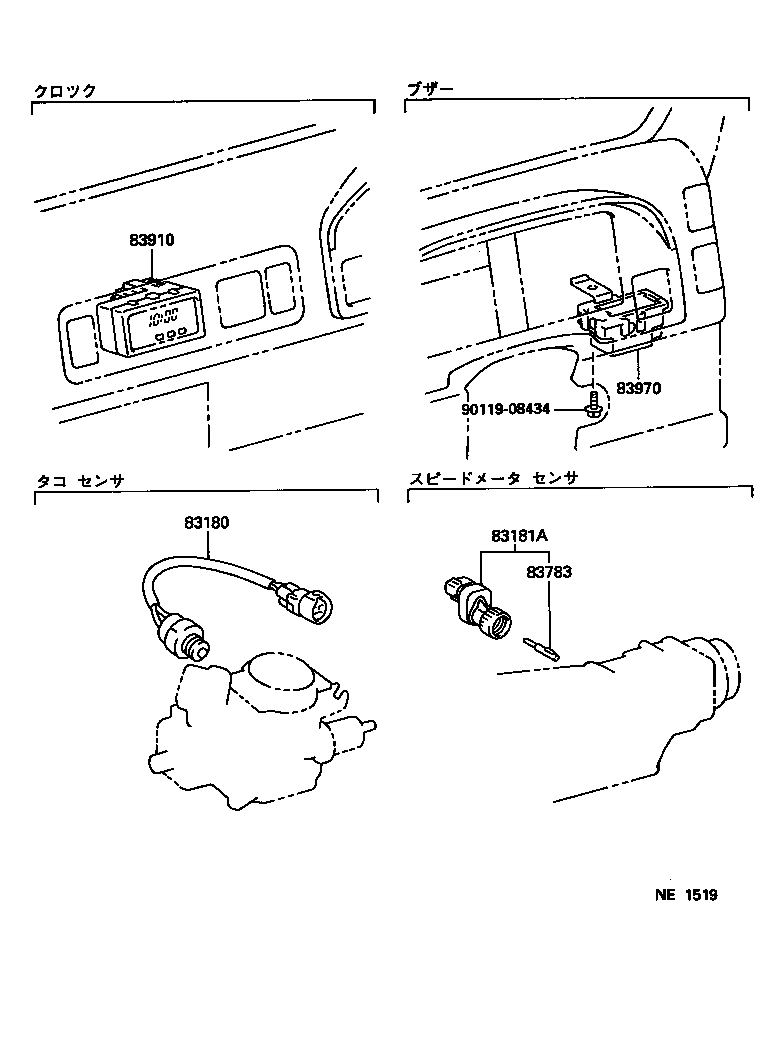 クロック

83910

10:00

ブザー

83970

90119-08434

タコ センサ

83180

スピードメータ センサ

83181A

83783

NE 1519