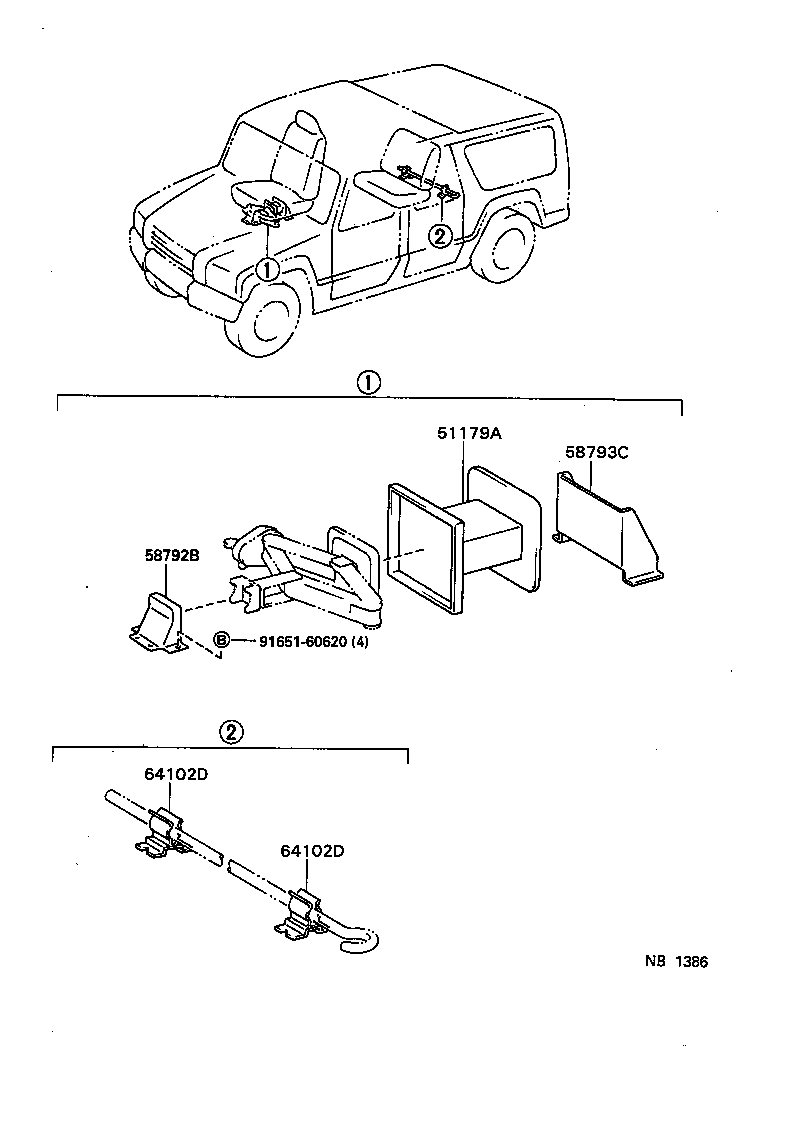 ①
②

①
51179A
58793C
58792B
B 91651-60620 (4)

②
64102D
64102D

NB 1386