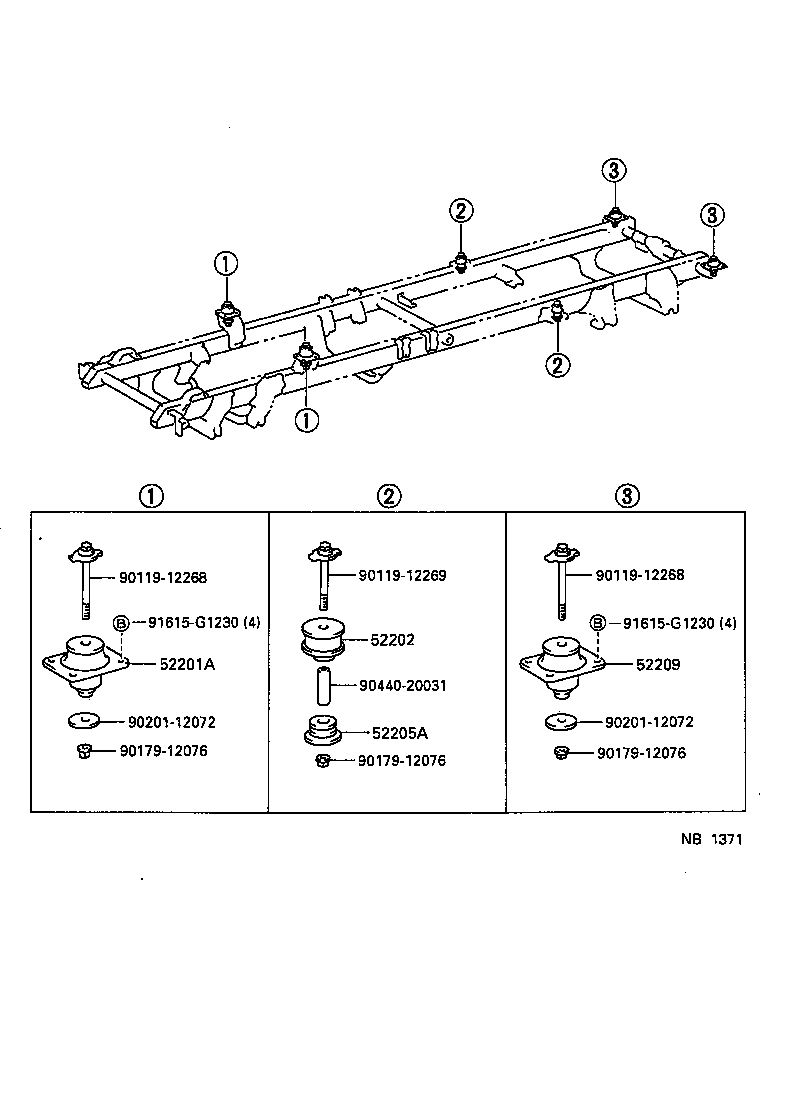 ③ ② ③ ① ② ①

①

90119-12268
Ⓑ 91615-G1230 (4)
52201A
90201-12072
90179-12076

②

90119-12269
52202
90440-20031
52205A
90179-12076

③

90119-12268
Ⓑ 91615-G1230 (4)
52209
90201-12072
90179-12076

NB 1371