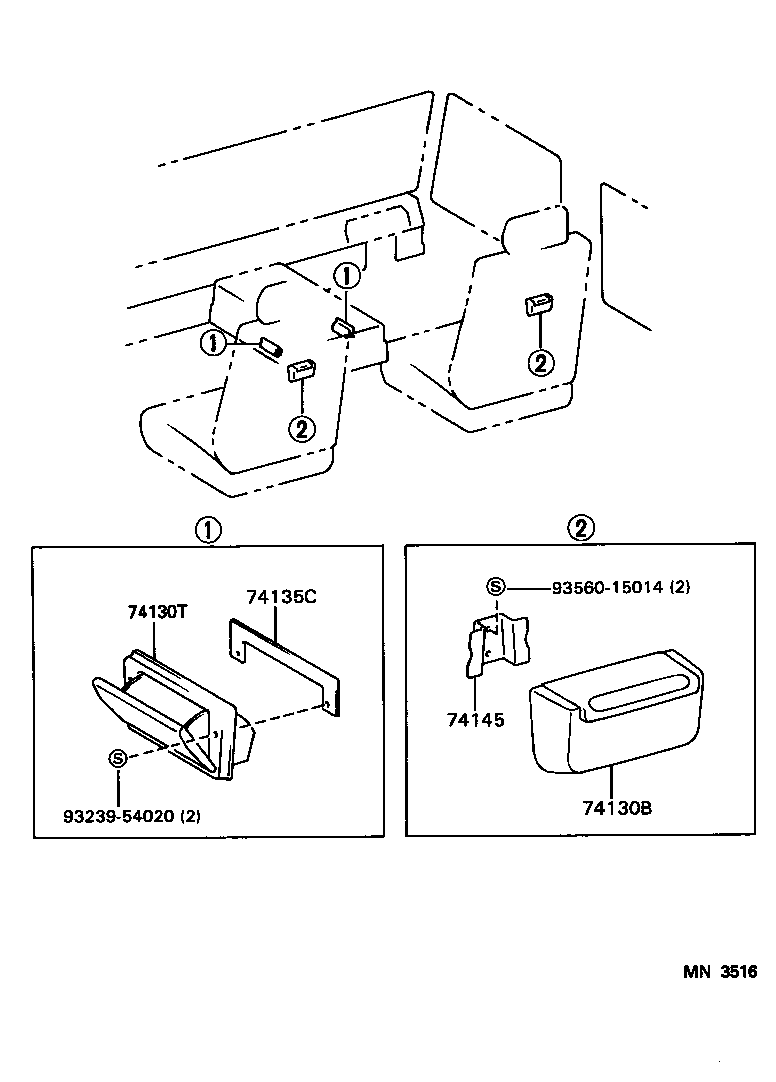 ①
①
②
②

①
74130T
74135C
S
93239-54020 (2)

②
S
93560-15014 (2)
74145
74130B

MN 3516