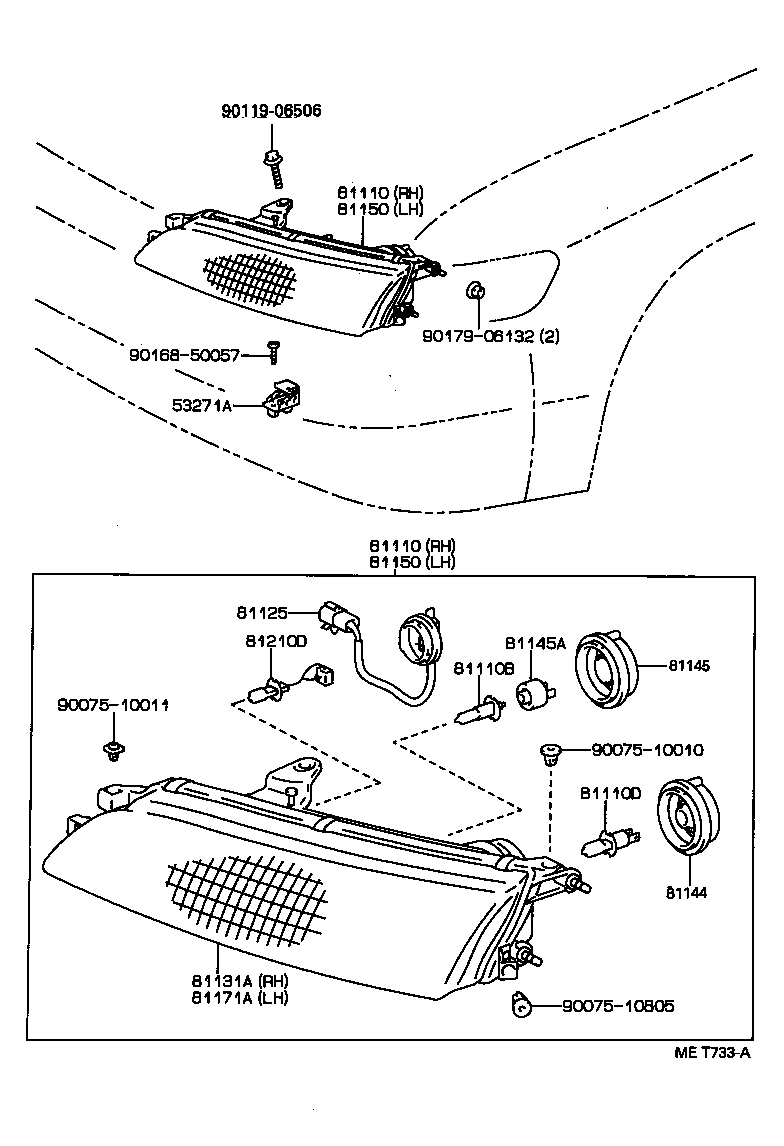 90119-06506

81110 (RH)
81150 (LH)

90179-06132 (2)

90168-50057

53271A

81110 (RH)
81150 (LH)

81125

81210D

81145A

81110B

81145

90075-10011

90075-10010

81110D

81144

81131A (RH)
81171A (LH)

90075-10805

ME T733-A