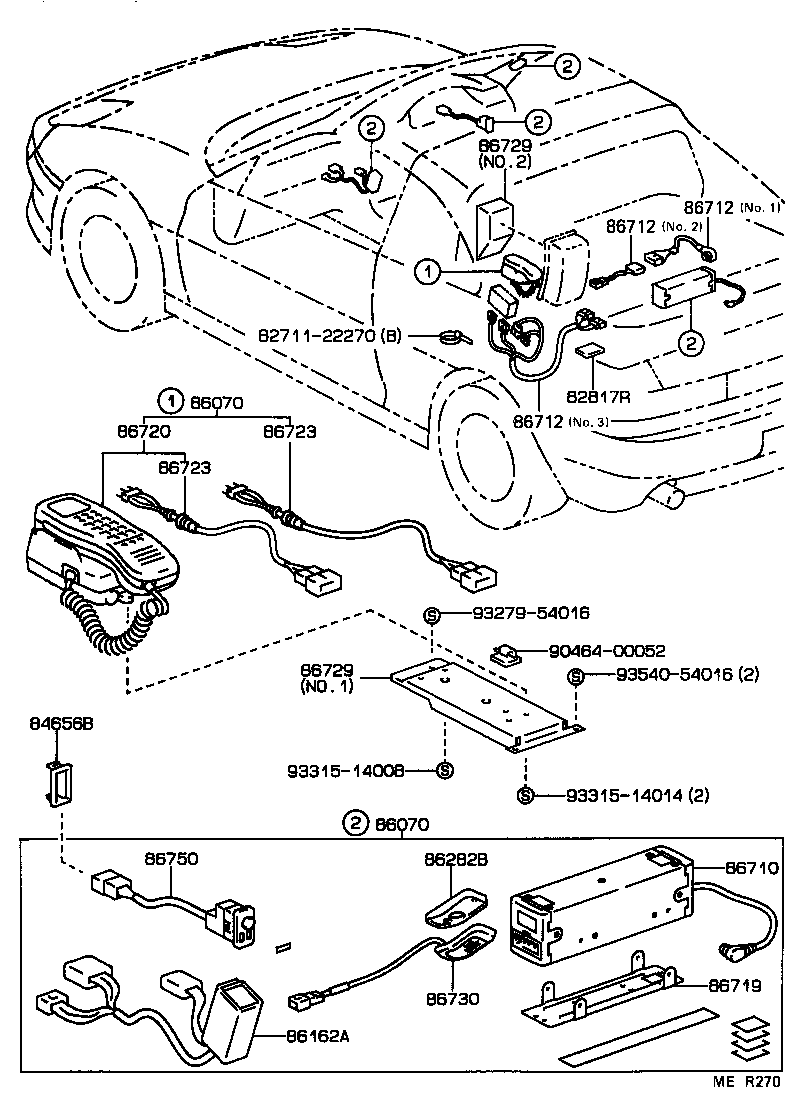 2
2
2
86729
(NO. 2)
86712 (No. 1)
86712 (No. 2)
1
82711-22270 (B)
2
82817R
86712 (No. 3)
1 86070
86720
86723
86723
S 93279-54016
90464-00052
86729
(NO. 1)
S 93540-54016 (2)
84656B
93315-14008 S
S 93315-14014 (2)
2 86070
86750
86282B
86710
86730
86719
86162A
ME R270