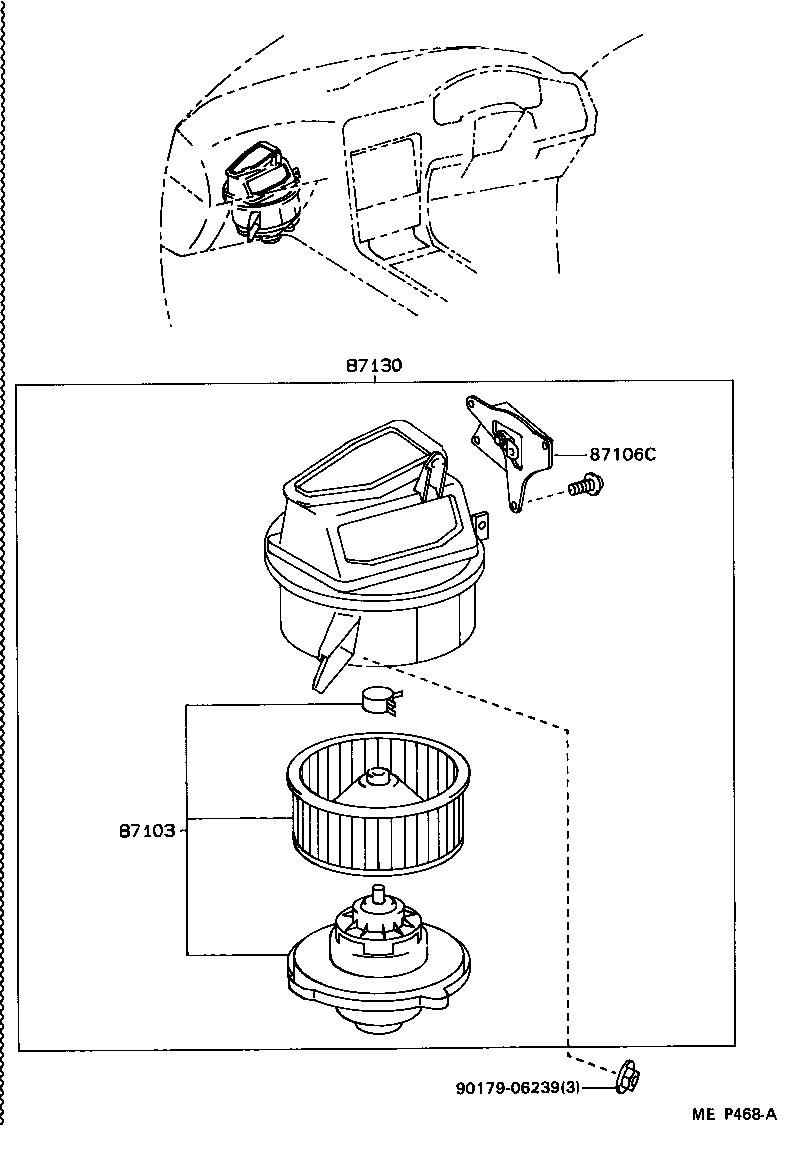 87130

87106C

87103

90179-06239(3)

ME P468-A