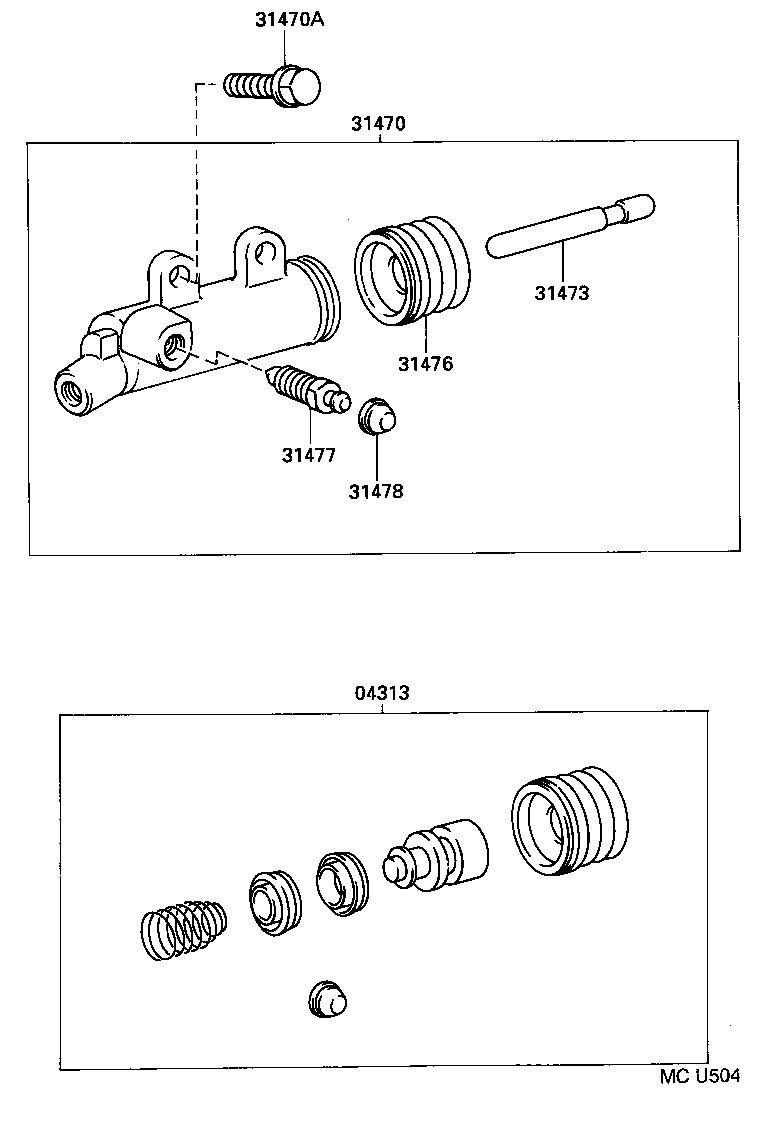 31470A

31470

31473

31476

31477

31478

04313

MC U504