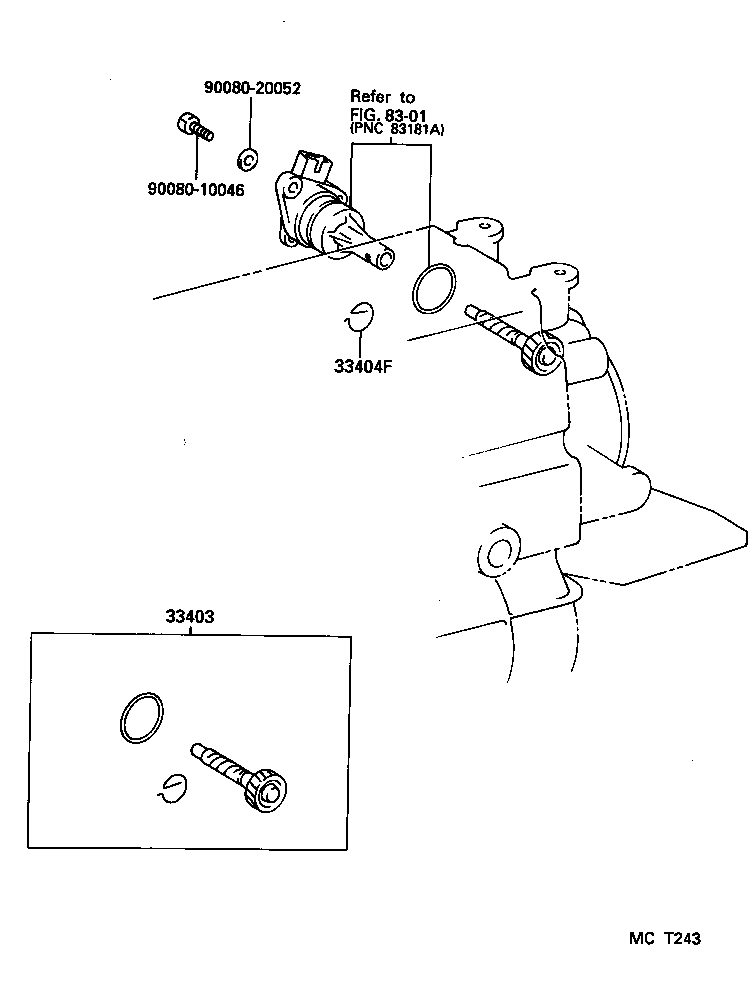 90080-20052

Refer to FIG. 83-01 (PNC 83181A)

90080-10046

33404F

33403

MC T243