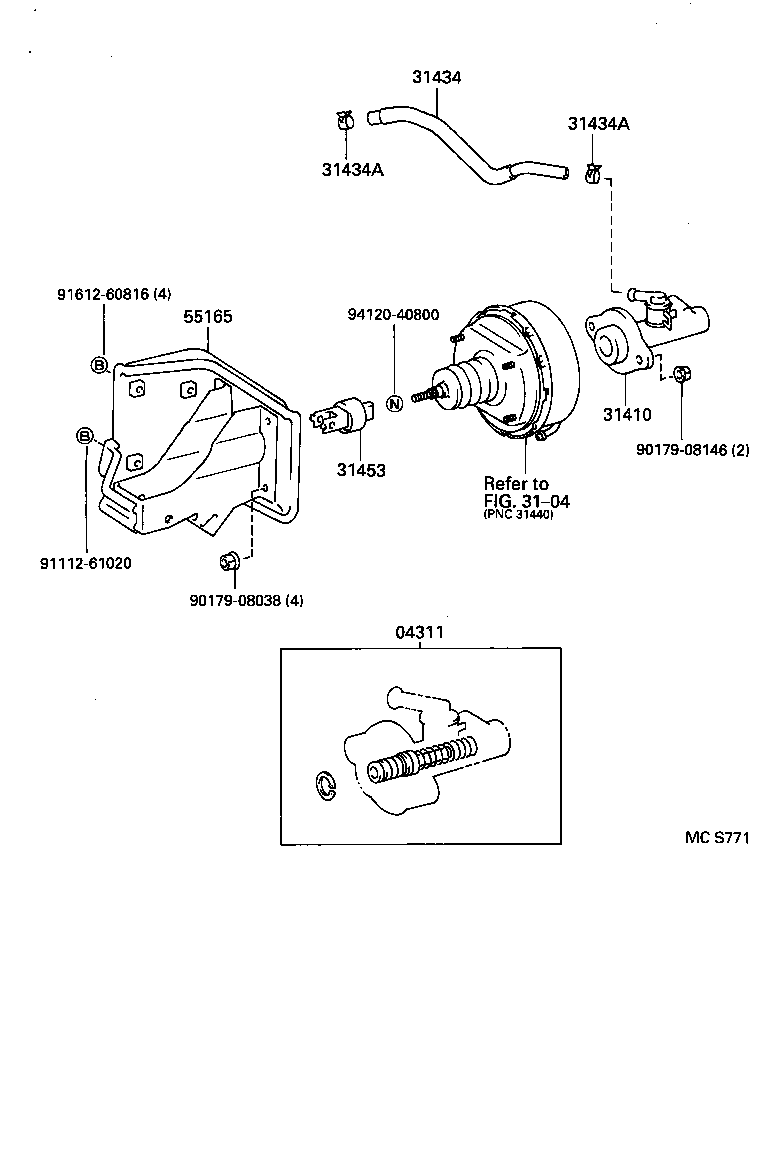 31434

31434A

31434A

91612-60816 (4)

55165

94120-40800

B

N

B

31453

31410

90179-08146 (2)

Refer to FIG. 31-04 (PNC 31440)

91112-61020

90179-08038 (4)

04311

MC S771