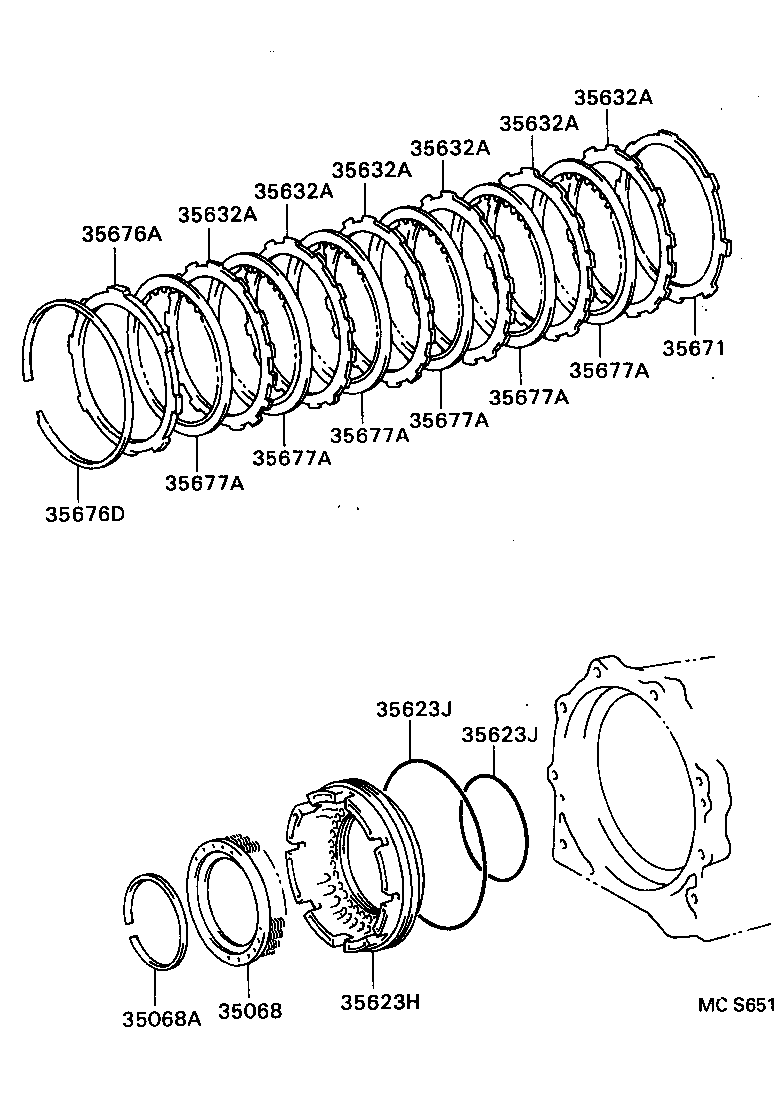 35632A
35632A
35632A
35632A
35632A
35632A
35676A
35671
35677A
35677A
35677A
35677A
35677A
35677A
35676D

35623J
35623J
35068A
35068
35623H
MC S651