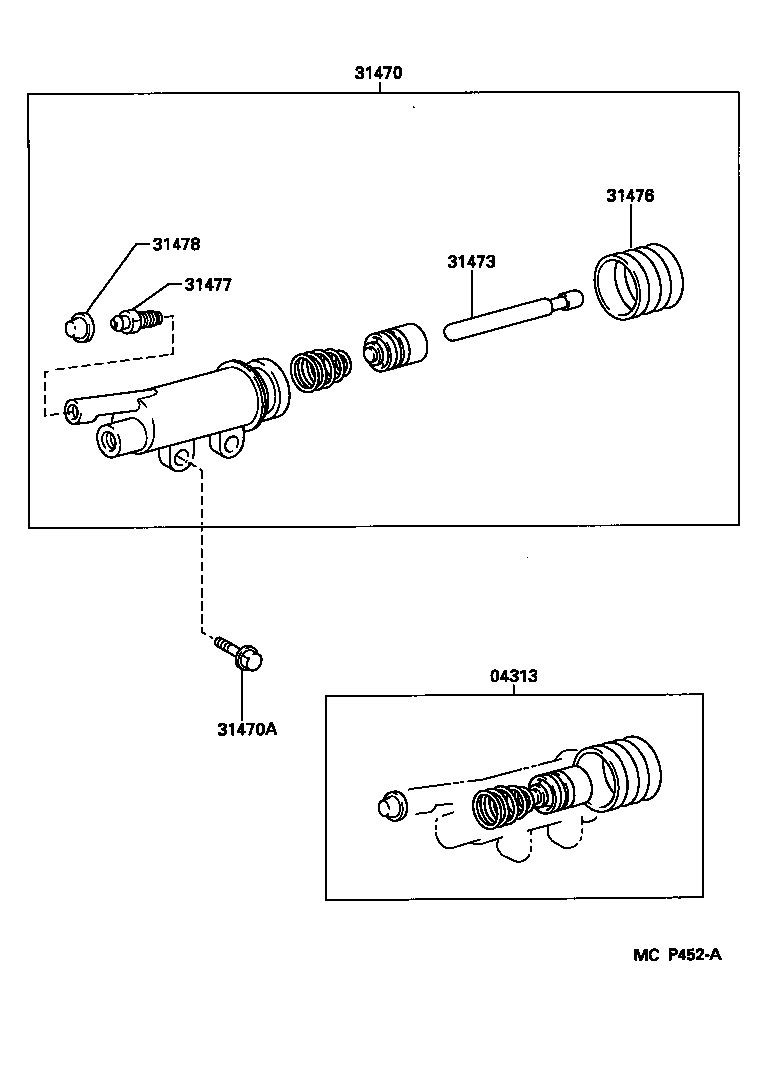 31470

31476

31478

31477

31473

31470A

04313

MC P452-A