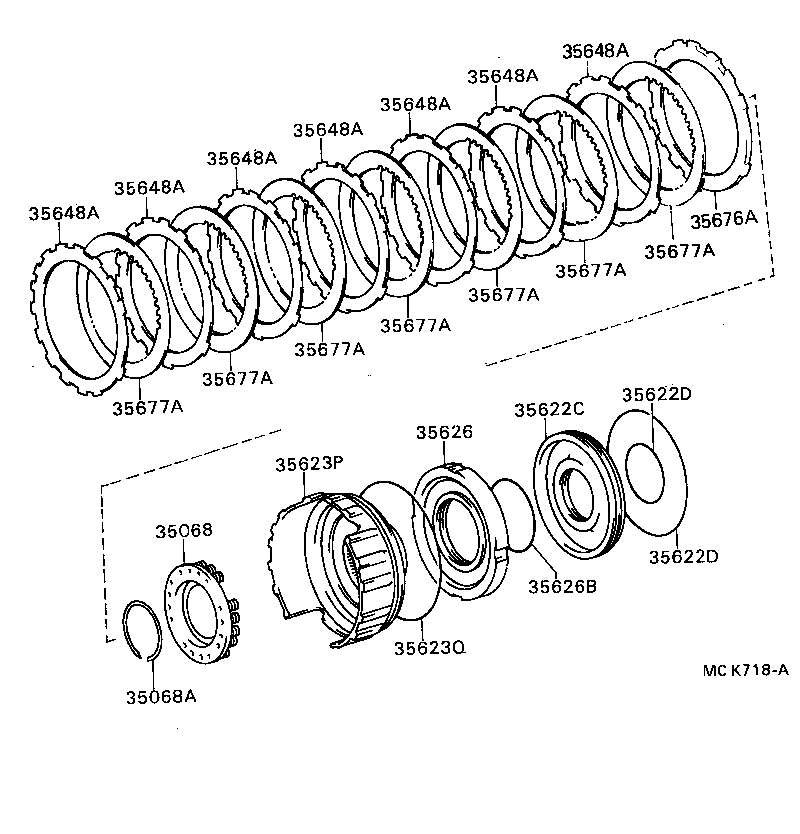 35648A
35648A
35648A
35648A
35648A
35648A
35648A
35676A
35677A
35677A
35677A
35677A
35677A
35677A
35677A
35622D
35622C
35626
35623P
35068
35622D
35626B
35623Q
35068A
MC K718-A