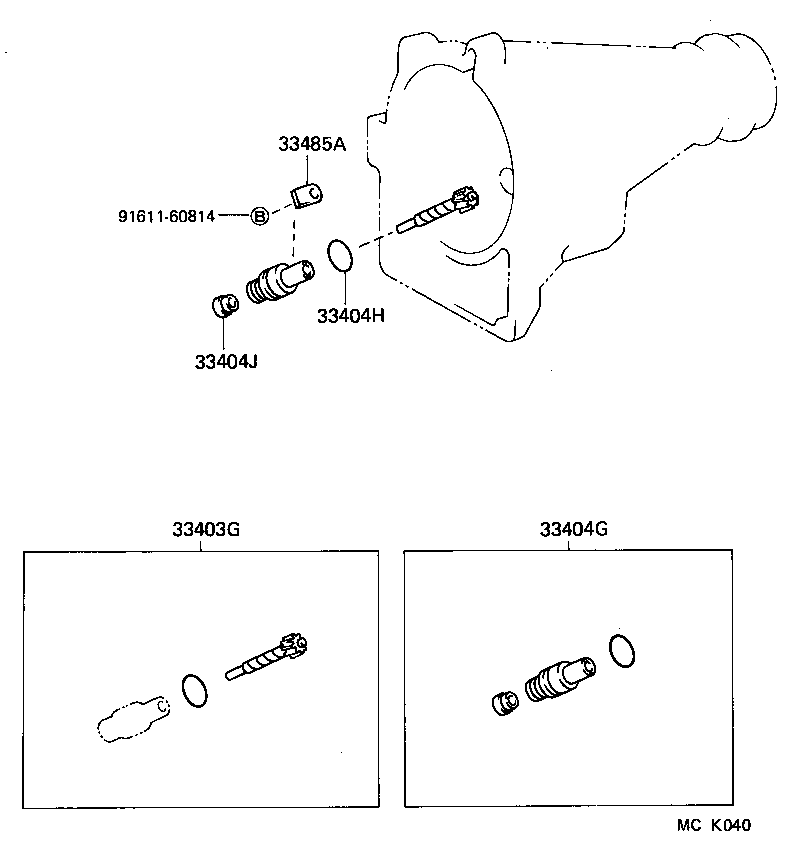 33485A

91611-60814 B

33404H

33404J

33403G

33404G

MC K040