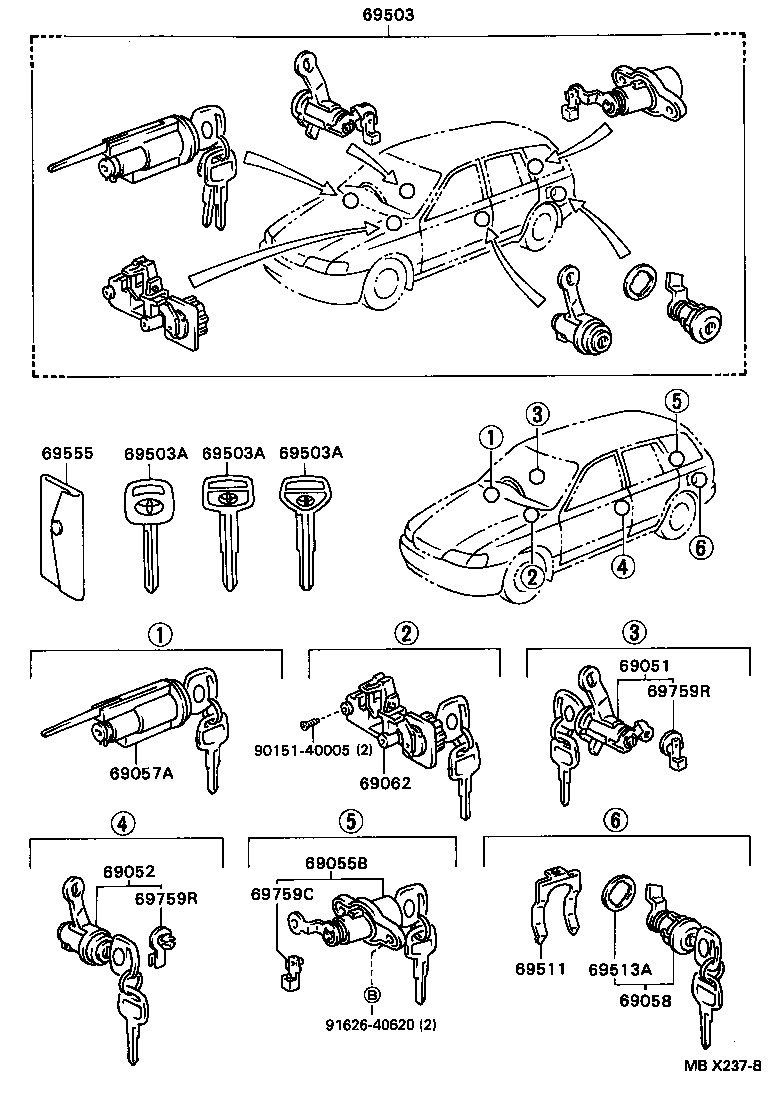 69503

69555
69503A
69503A
69503A

①
③
⑤
②
④
⑥

①
69057A

②
90151-40005 (2)
69062

③
69051
69759R

④
69052
69759R

⑤
69055B
69759C
Ⓑ
91626-40620 (2)

⑥
69511
69513A
69058

MB X237-8