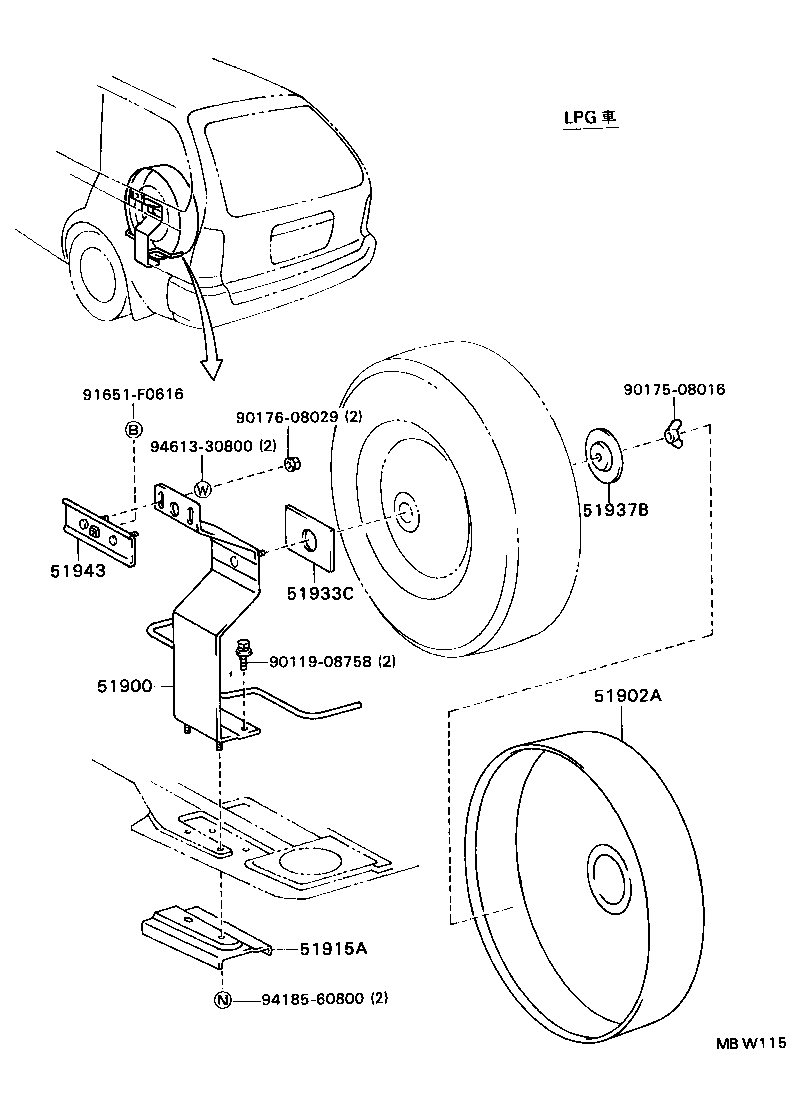 LPG 車

91651-F0616
B
90176-08029 (2)
94613-30800 (2)
W
90175-08016
51937B
51943
51933C
90119-08758 (2)
51900
51902A
51915A
N
94185-60800 (2)
MB W115