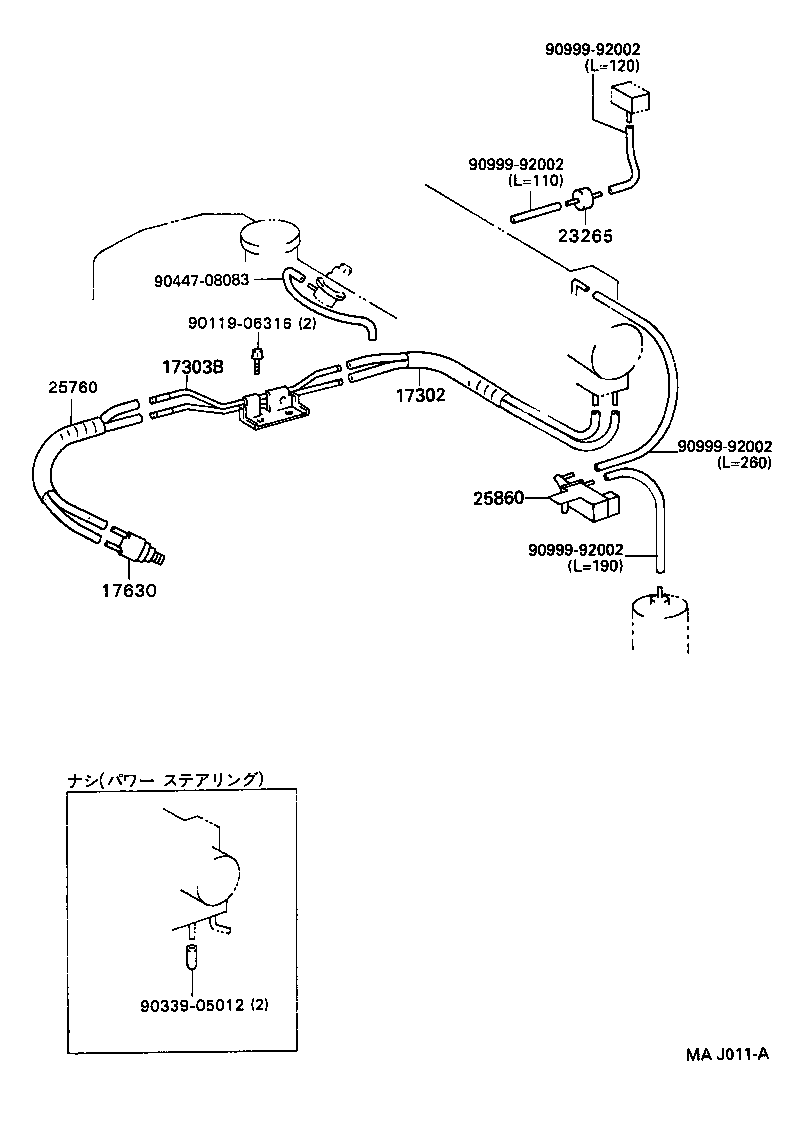 90999-92002
(L=120)

90999-92002
(L=110)

23265

90447-08083

90119-06316 (2)

17303B

25760

17302

90999-92002
(L=260)

25860

90999-92002
(L=190)

17630

ナシ(パワー ステアリング)

90339-05012 (2)

MA J011-A