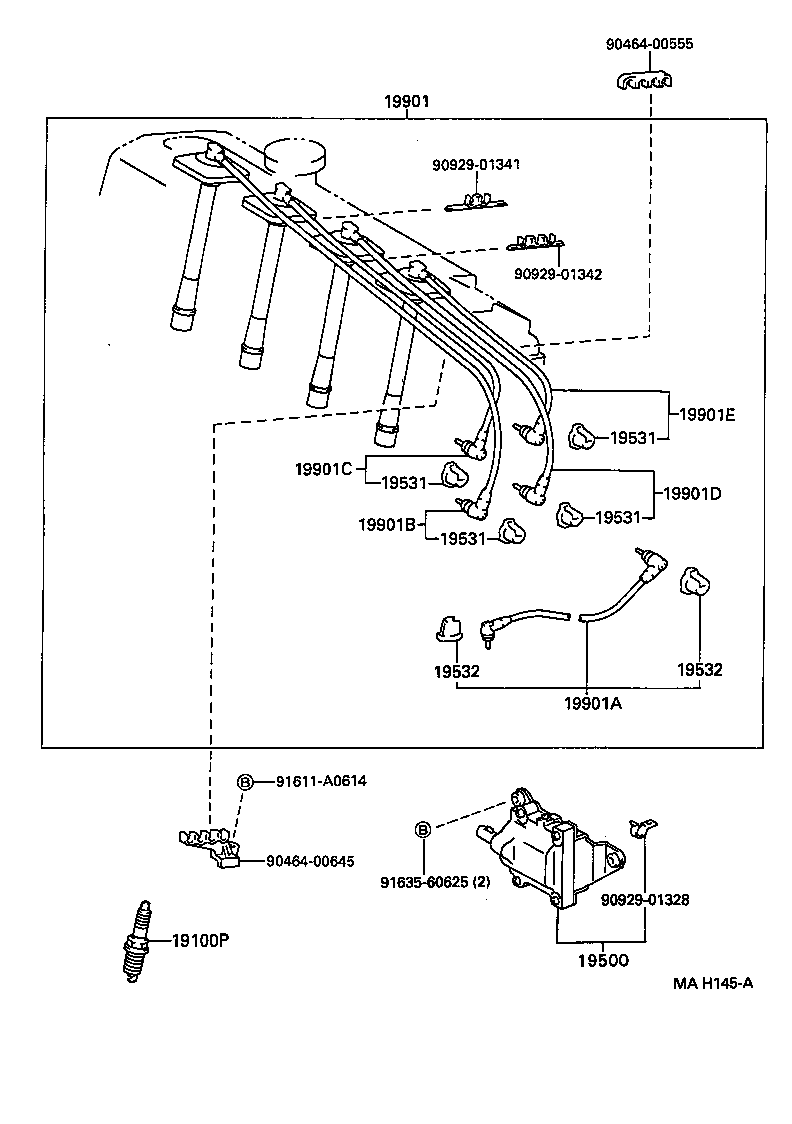 90464-00555

19901

90929-01341

90929-01342

19901E

19531

19901C

19531

19901D

19531

19901B

19531

19532

19532

19901A

B 91611-A0614

90464-00645

B

91635-60625 (2)

90929-01328

19100P

19500

MA H145-A