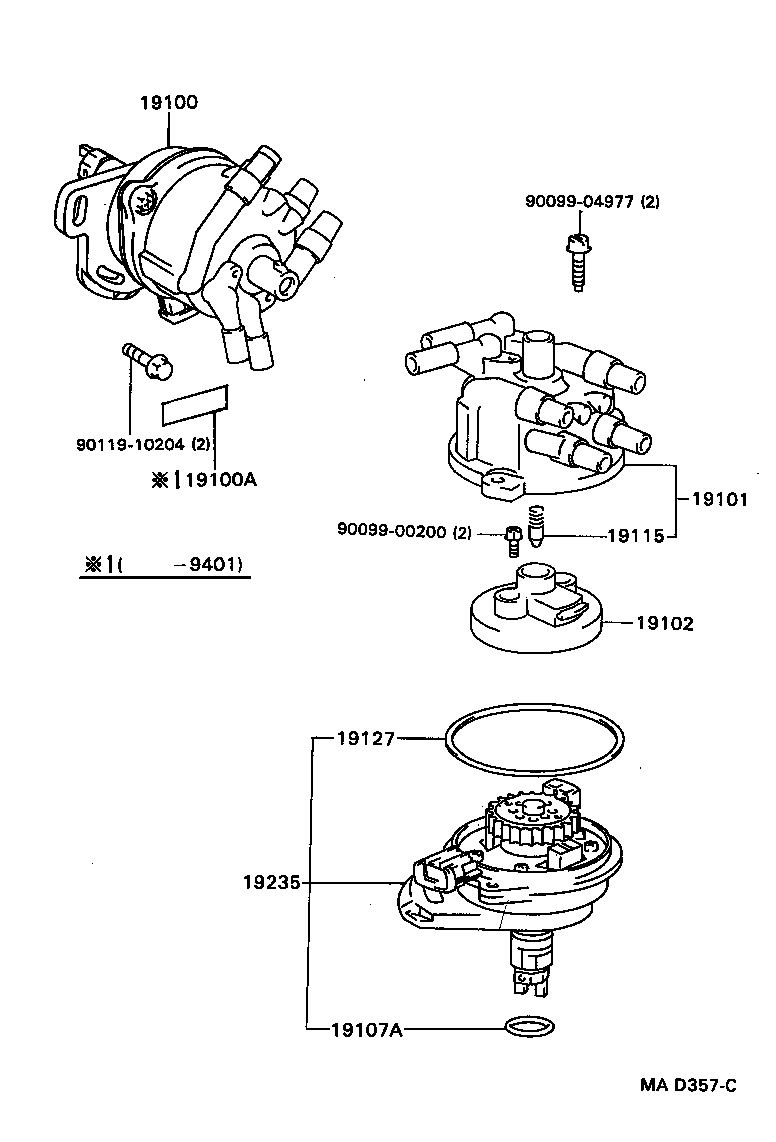 19100

90099-04977 (2)

90119-10204 (2)

※1 19100A

19101

90099-00200 (2)

19115

※1(　　-9401)

19102

19127

19235

19107A

MA D357-C