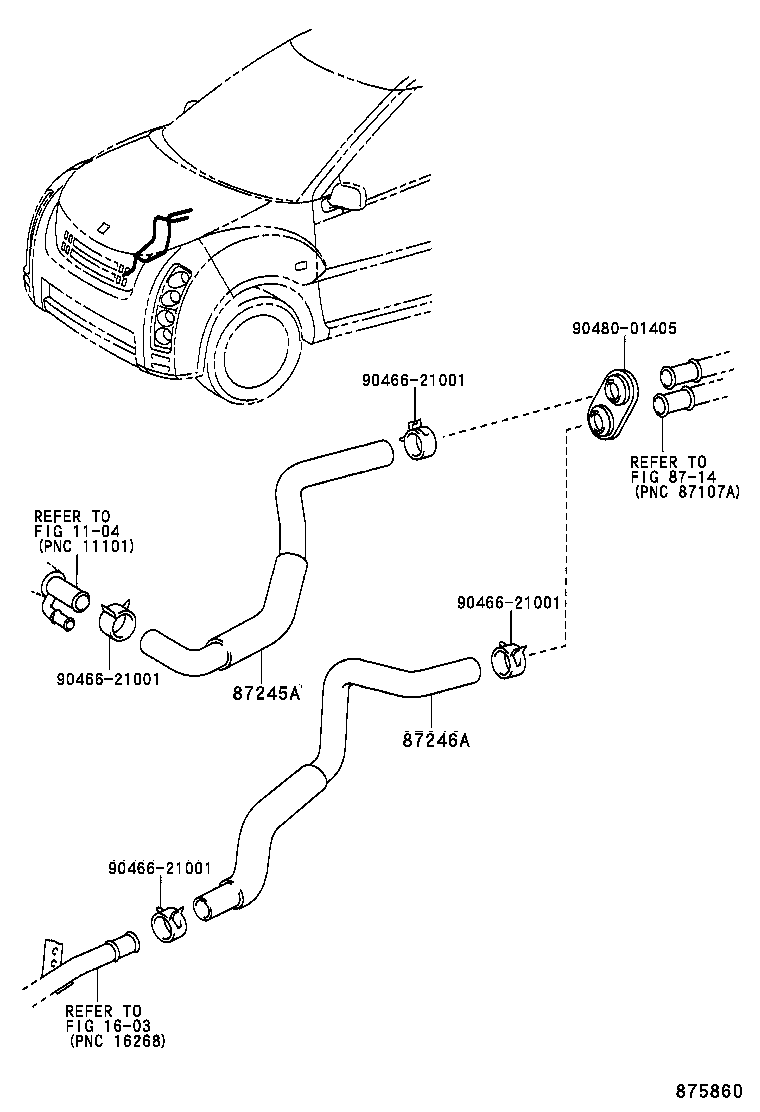 90480-01405

90466-21001

REFER TO
FIG 87-14
(PNC 87107A)

REFER TO
FIG 11-04
(PNC 11101)

90466-21001

90466-21001

87245A

87246A

90466-21001

REFER TO
FIG 16-03
(PNC 16268)

875860