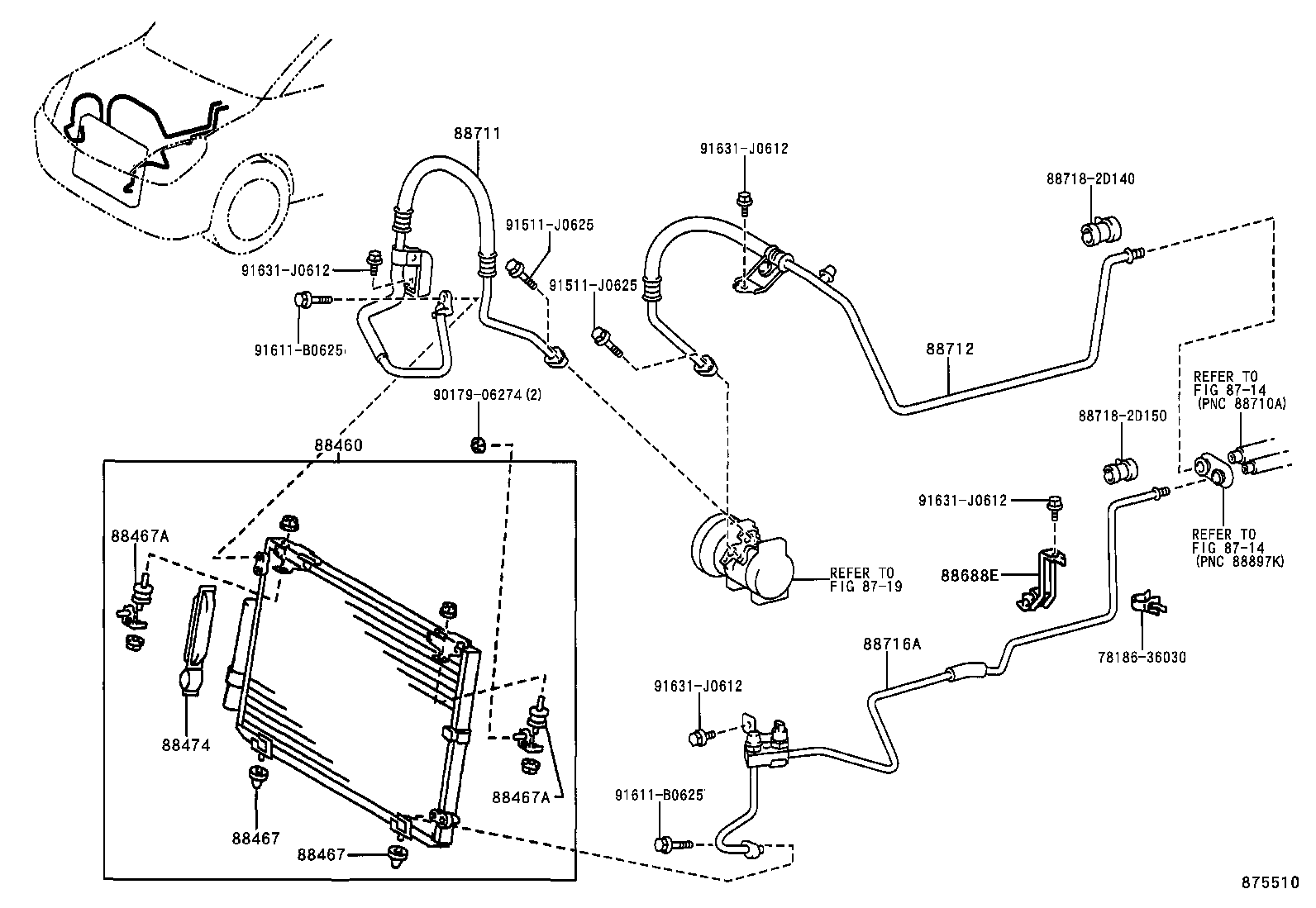 88711

91631-J0612

88718-2D140

91511-J0625

91631-J0612

91511-J0625

91611-B0625

88712

90179-06274 (2)

REFER TO FIG 87-14 (PNC 88710A)

88718-2D150

88460

91631-J0612

REFER TO FIG 87-14 (PNC 88897K)

88467A

REFER TO FIG 87-19

88688E

88716A

78186-36030

91631-J0612

88474

88467A

91611-B0625

88467

88467

875510