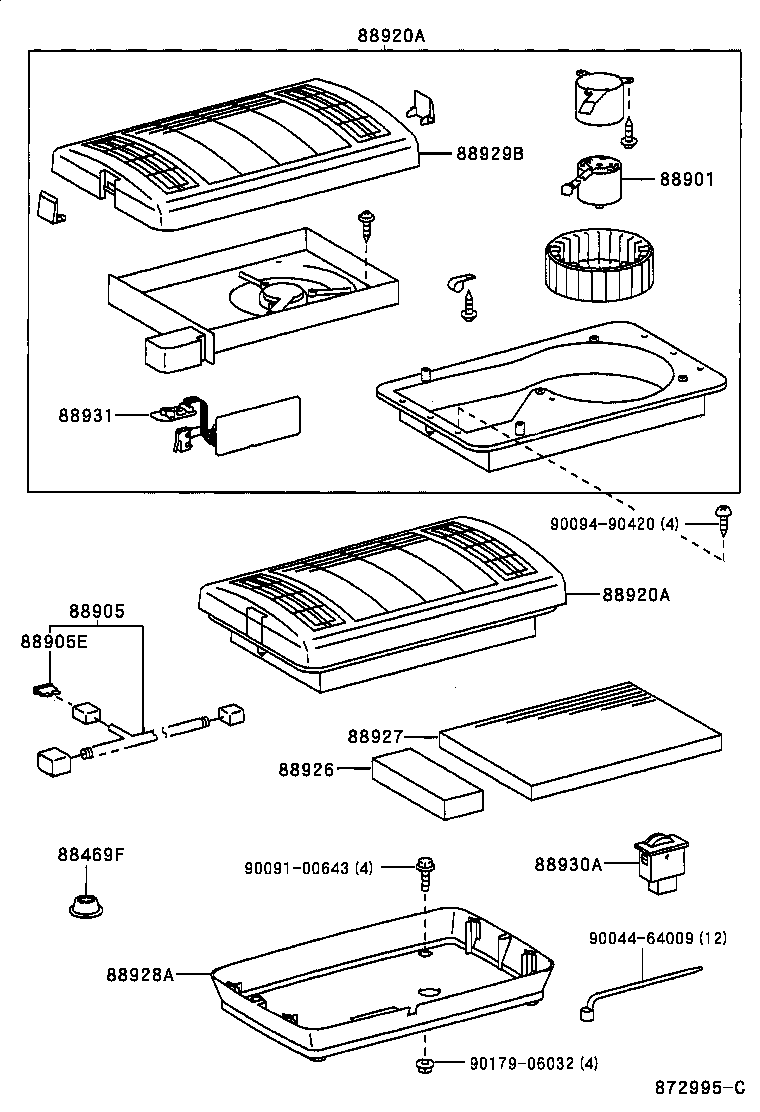 88920A

88929B

88901

88931

90094-90420 (4)

88920A

88905

88905E

88927

88926

88469F

90091-00643 (4)

88930A

90044-64009 (12)

88928A

90179-06032 (4)

872995-C