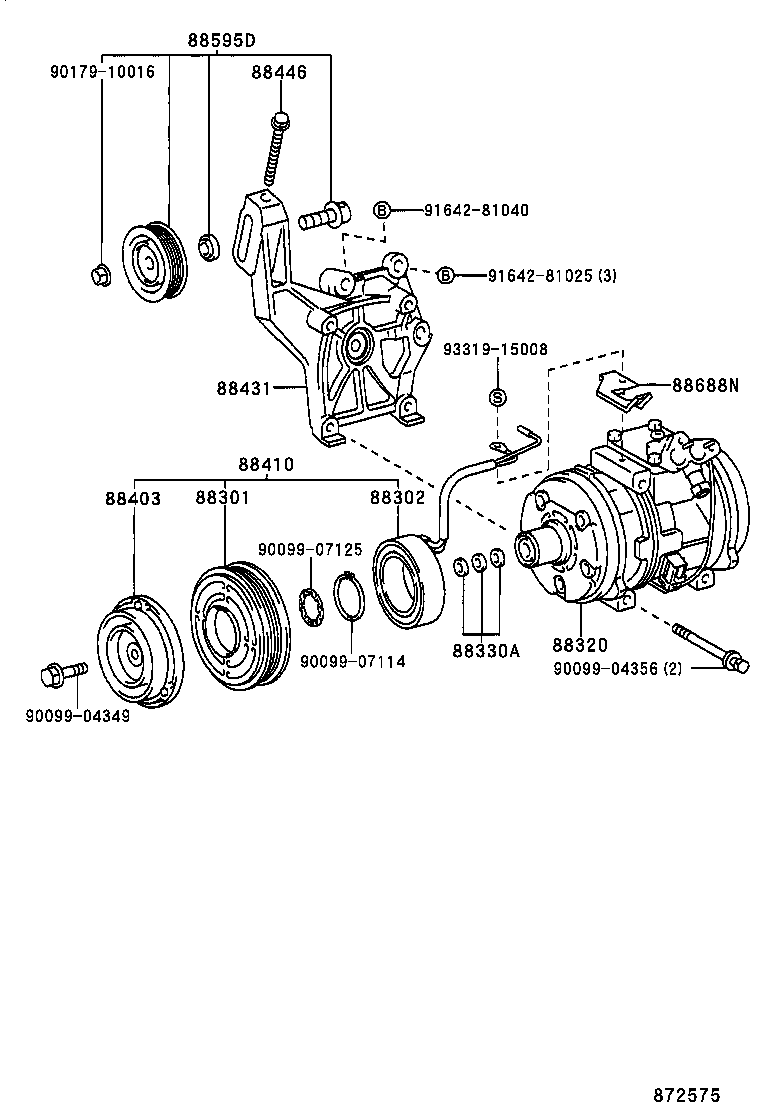 88595D
90179-10016
88446
B 91642-81040
B 91642-81025 (3)
93319-15008
S
88688N
88431
88410
88403
88301
88302
90099-07125
90099-07114
88330A
88320
90099-04356 (2)
90099-04349
872575