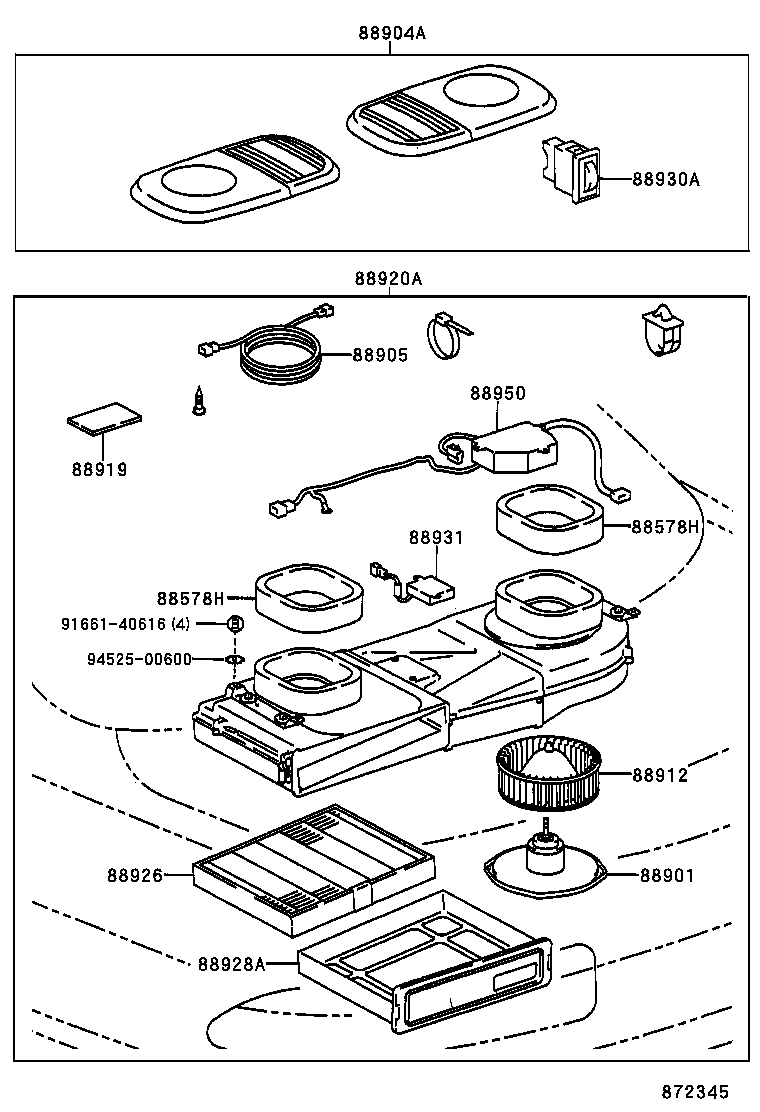 88904A

88930A

88920A

88905

88950

88919

88578H

88931

88578H

91661-40616 (4)

94525-00600

88912

88926

88901

88928A

872345