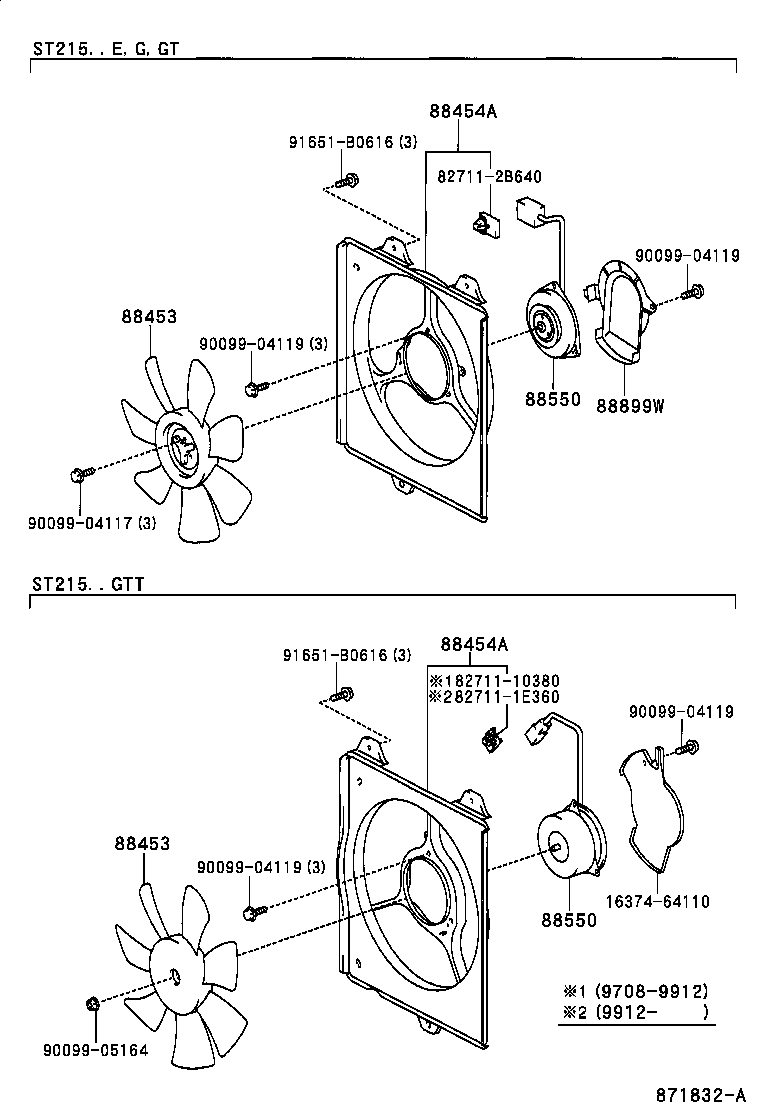 ST215. . E, G, GT

88454A

91651-B0616 (3)

82711-2B640

90099-04119

88453

90099-04119 (3)

88550

88899W

90099-04117 (3)

ST215. . GTT

88454A

91651-B0616 (3)

※182711-10380
※282711-1E360

90099-04119

88453

90099-04119 (3)

88550

16374-64110

90099-05164

※1 (9708-9912)
※2 (9912- )

871832-A