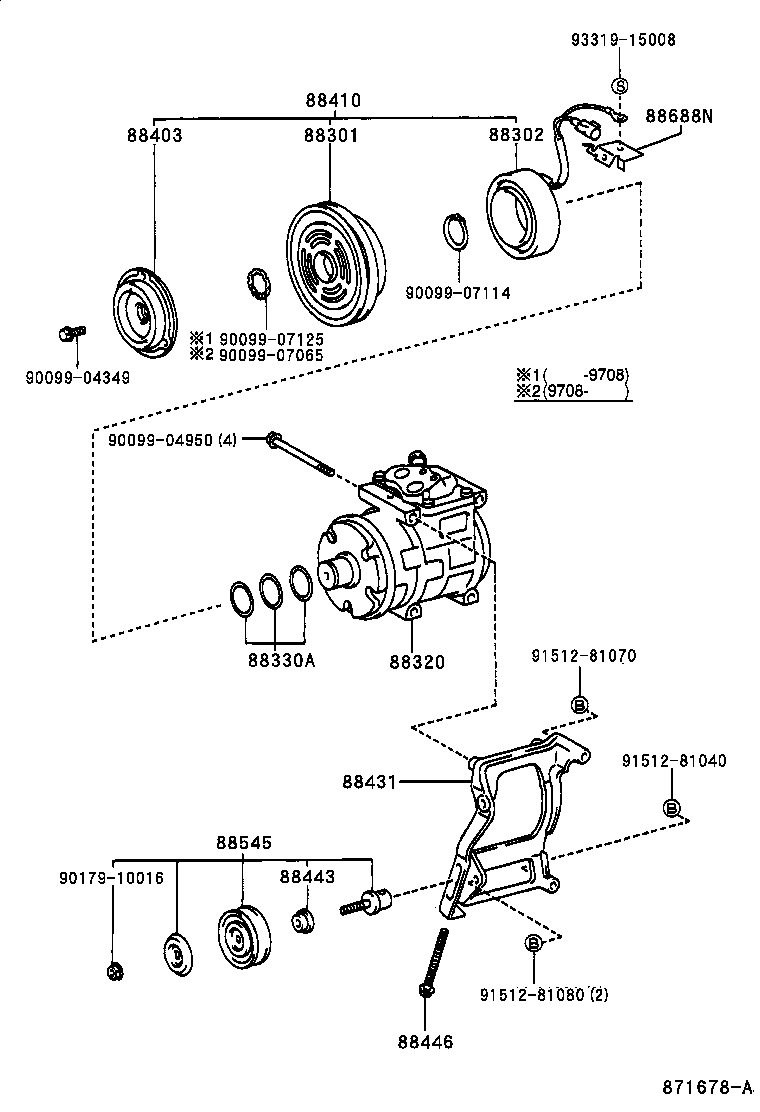 93319-15008
S
88410
88403
88301
88302
88688N
90099-07114
※1 90099-07125
※2 90099-07065
90099-04349
※1( -9708)
※2(9708- )
90099-04950 (4)
88330A
88320
91512-81070
B
88431
91512-81040
B
88545
90179-10016
88443
B
91512-81080 (2)
88446
871678-A