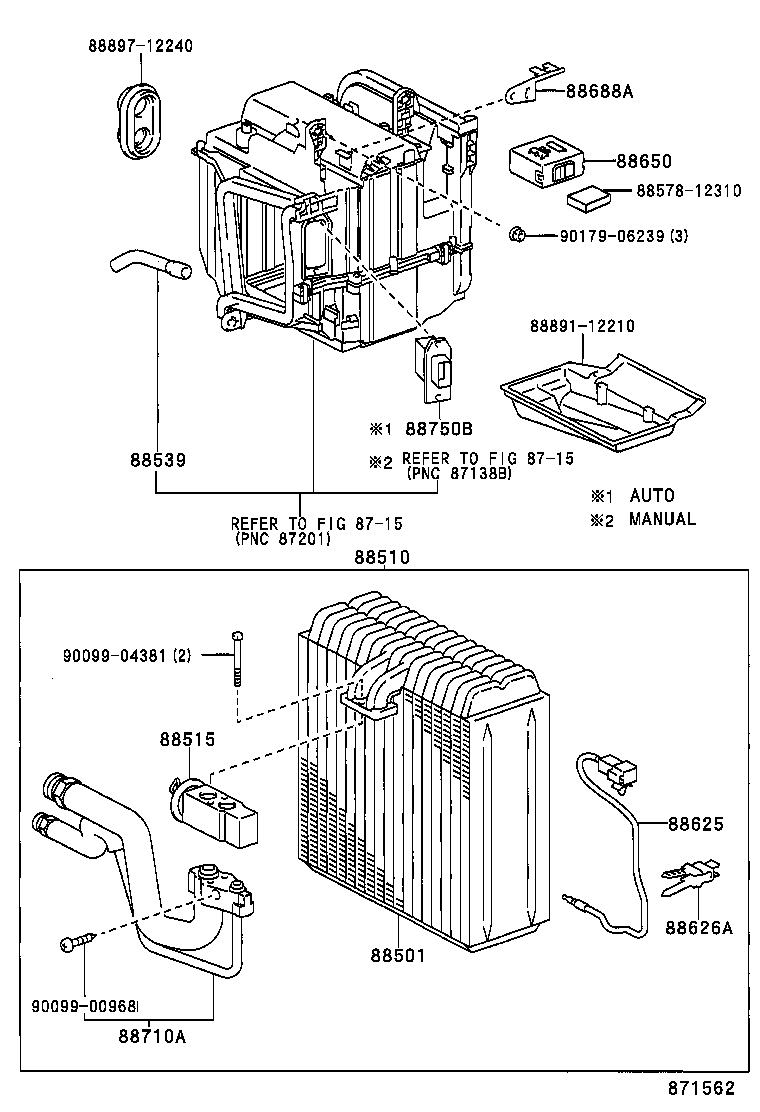 88897-12240

88688A

88650

88578-12310

90179-06239 (3)

88891-12210

※1 88750B

88539

※2 REFER TO FIG 87-15 (PNC 87138B)

※1 AUTO
※2 MANUAL

REFER TO FIG 87-15 (PNC 87201)

88510

90099-04381 (2)

88515

88625

88626A

88501

90099-00968

88710A

871562