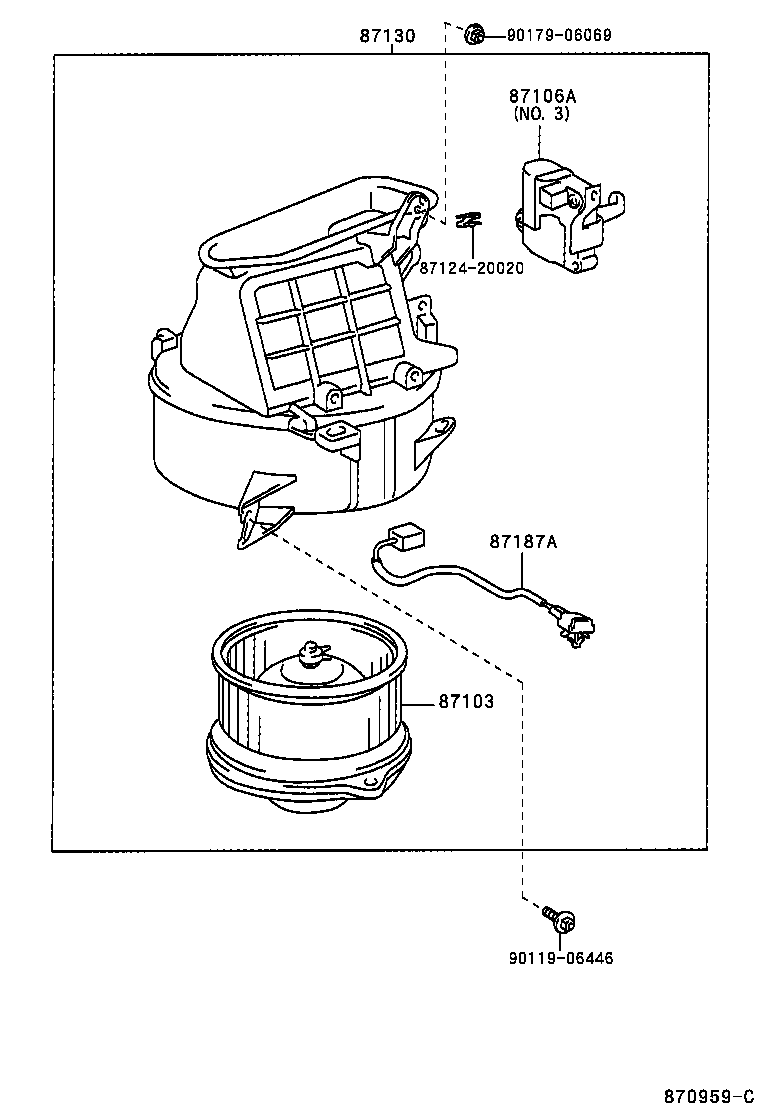 87130

90179-06069

87106A
(NO. 3)

87124-20020

87187A

87103

90119-06446

870959-C