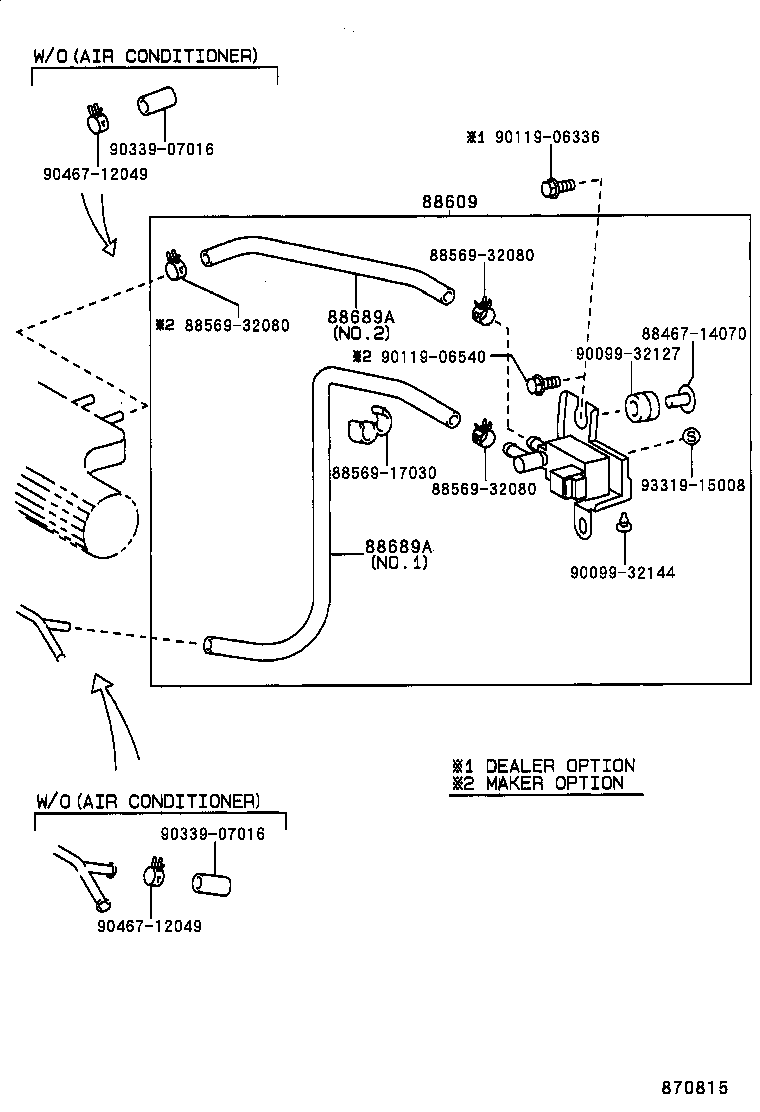 W/O(AIR CONDITIONER)

90339-07016

90467-12049

※1 90119-06336

88609

88569-32080

※2 88569-32080

88689A
(NO.2)

88467-14070

※2 90119-06540

90099-32127

88569-17030

88569-32080

93319-15008

88689A
(NO.1)

90099-32144

※1 DEALER OPTION
※2 MAKER OPTION

W/O(AIR CONDITIONER)

90339-07016

90467-12049

870815