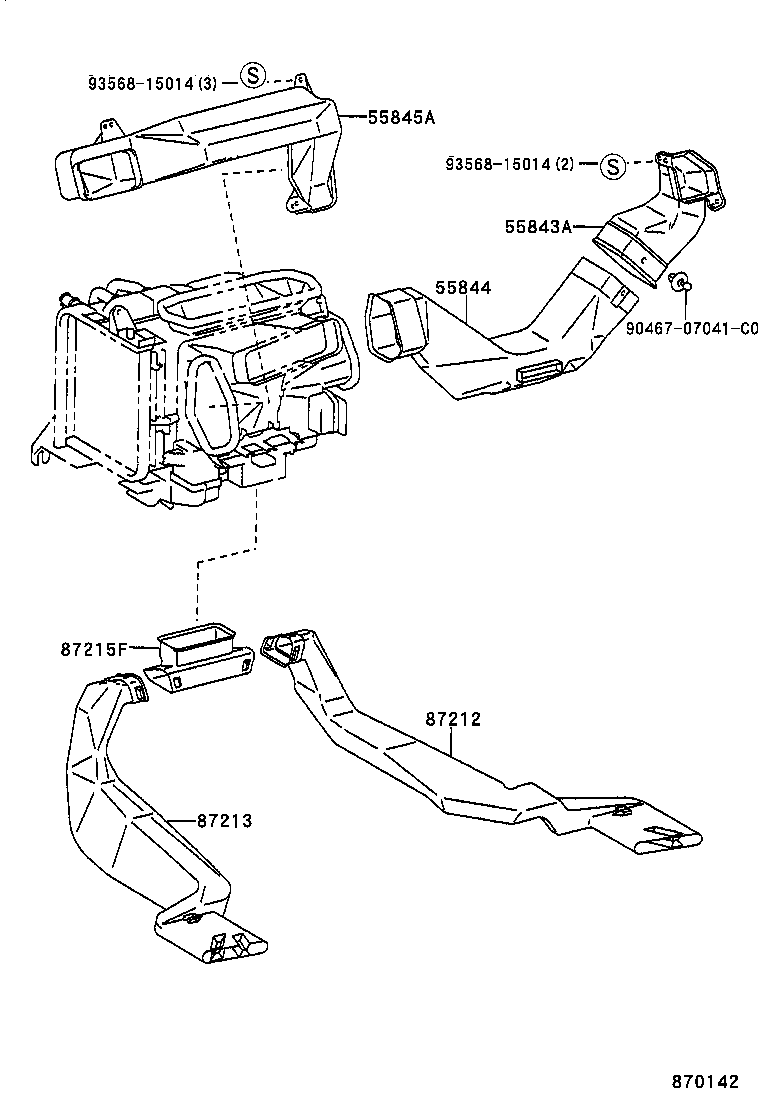 93568-15014 (3)
S
55845A
93568-15014 (2)
S
55843A
55844
90467-07041-C0
87215F
87212
87213
870142