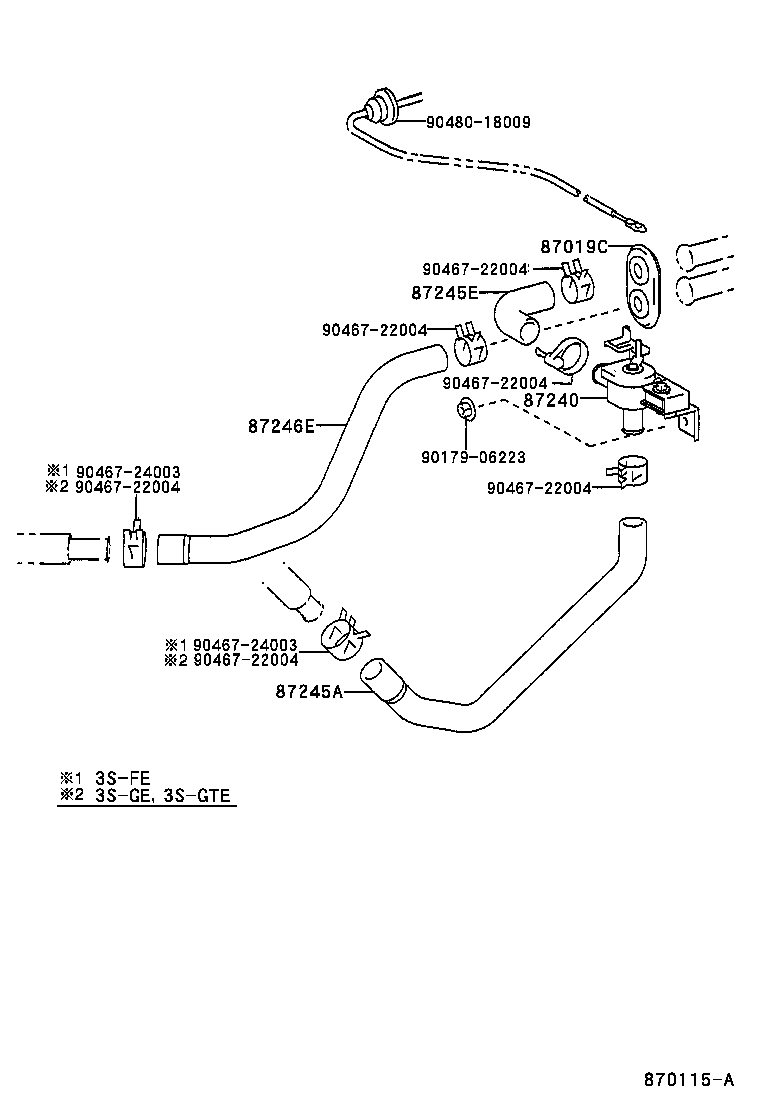 90480-18009

87019C

90467-22004

87245E

90467-22004

90467-22004

87240

87246E

90179-06223

90467-22004

※1 90467-24003
※2 90467-22004

※1 90467-24003
※2 90467-22004

87245A

※1 3S-FE
※2 3S-GE, 3S-GTE

870115-A