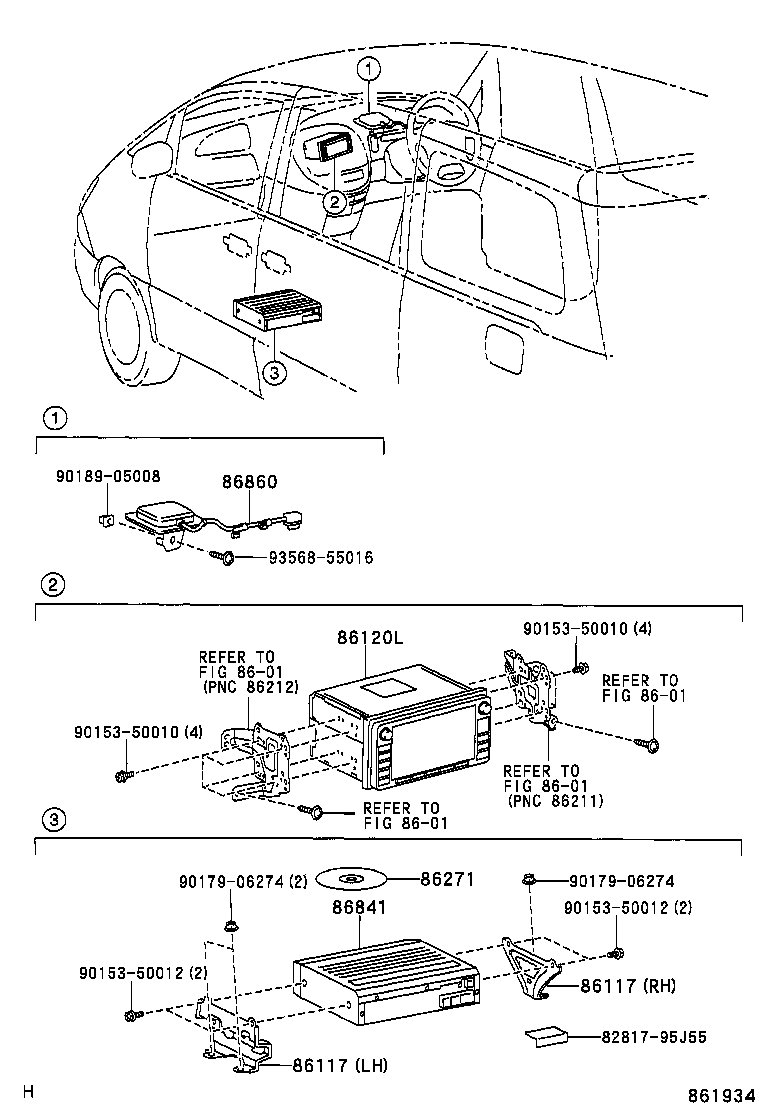 1
2
3

1

90189-05008
86860
93568-55016

2

86120L
90153-50010 (4)
REFER TO FIG 86-01 (PNC 86212)
REFER TO FIG 86-01
90153-50010 (4)
REFER TO FIG 86-01 (PNC 86211)
REFER TO FIG 86-01

3

90179-06274 (2)
86271
90179-06274
86841
90153-50012 (2)
90153-50012 (2)
86117 (RH)
82817-95J55
86117 (LH)

H
861934