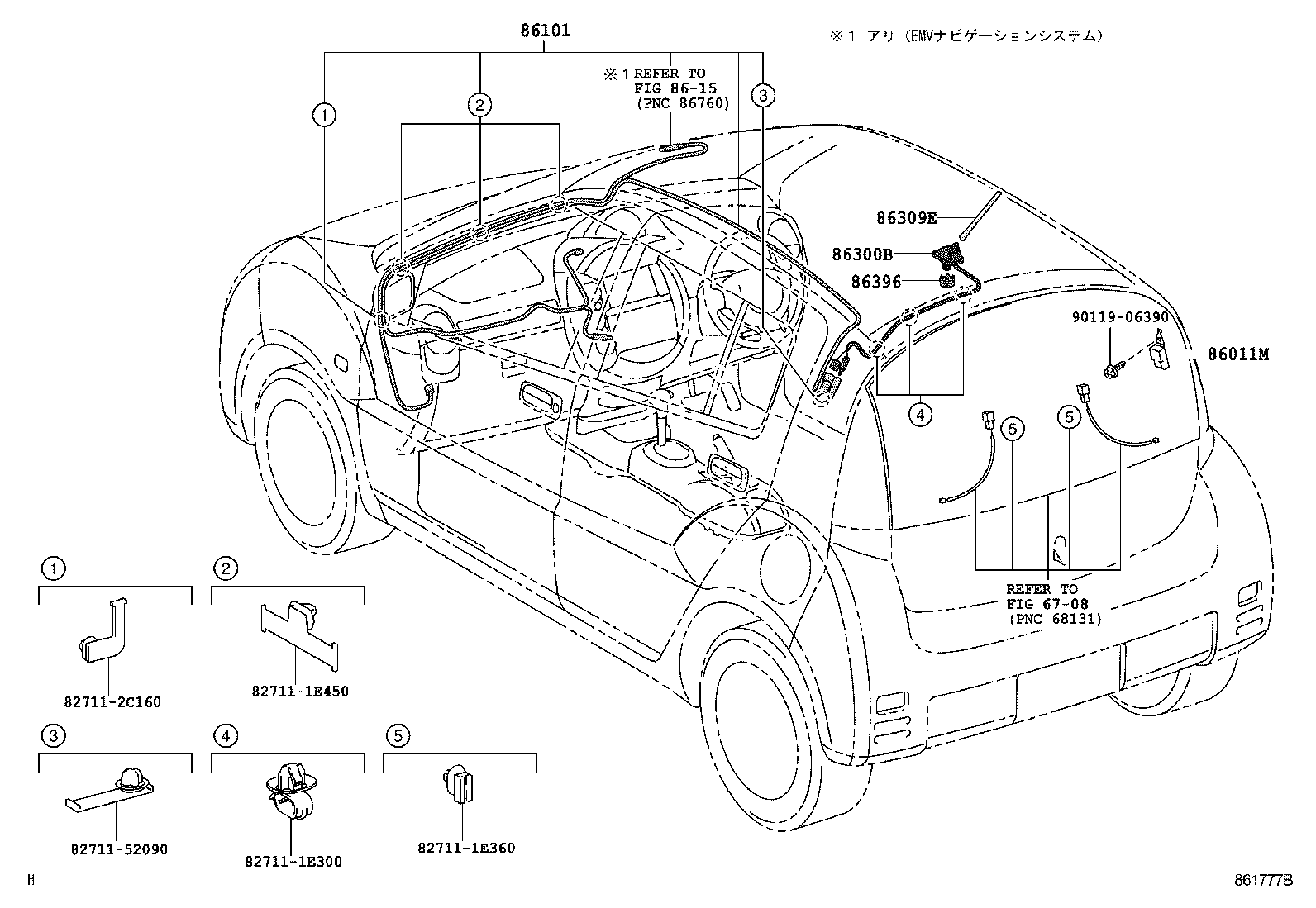 86101

※1 アリ (EMVナビゲーションシステム)

※1 REFER TO FIG 86-15 (PNC 86760)

1

2

3

86309E

86300B

86396

90119-06390

86011M

4

5

5

REFER TO FIG 67-08 (PNC 68131)

1

82711-2C160

2

82711-1E450

3

82711-52090

4

82711-1E300

5

82711-1E360

H

861777B