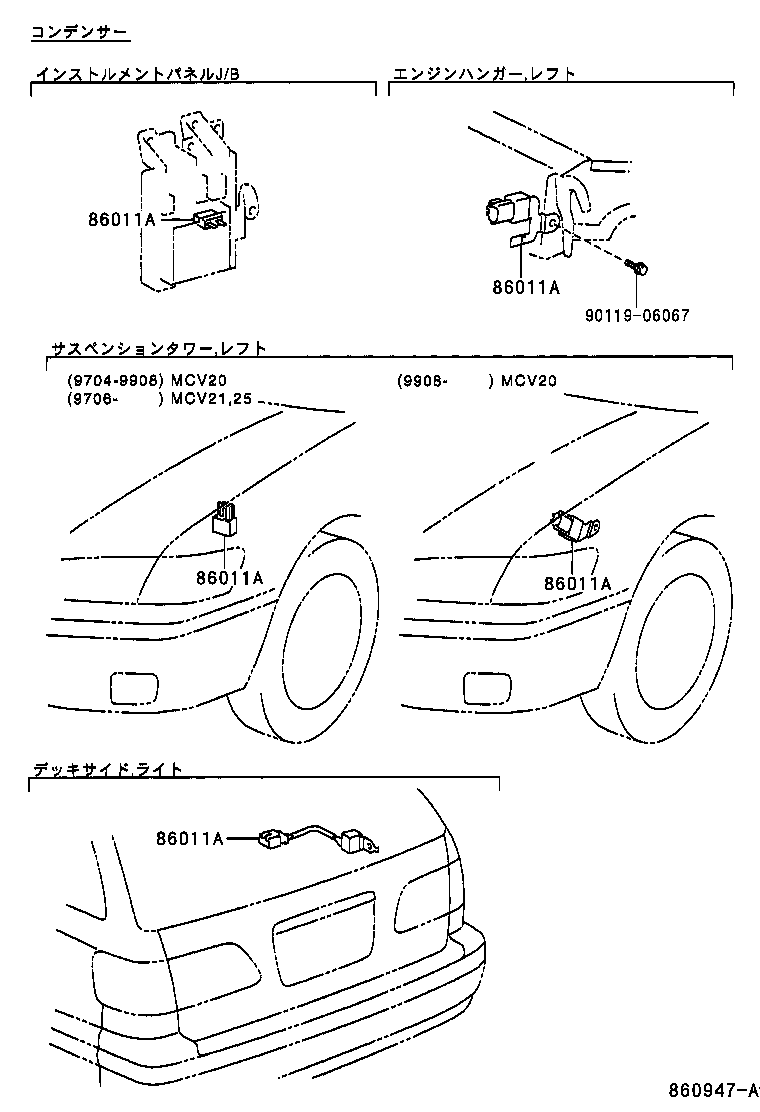 コンデンサー

インストルメントパネルJ/B

86011A

エンジンハンガー,レフト

86011A

90119-06067

サスペンションタワー,レフト

(9704-9908) MCV20
(9706- ) MCV21,25

86011A

(9908- ) MCV20

86011A

デッキサイド,ライト

86011A

860947-A