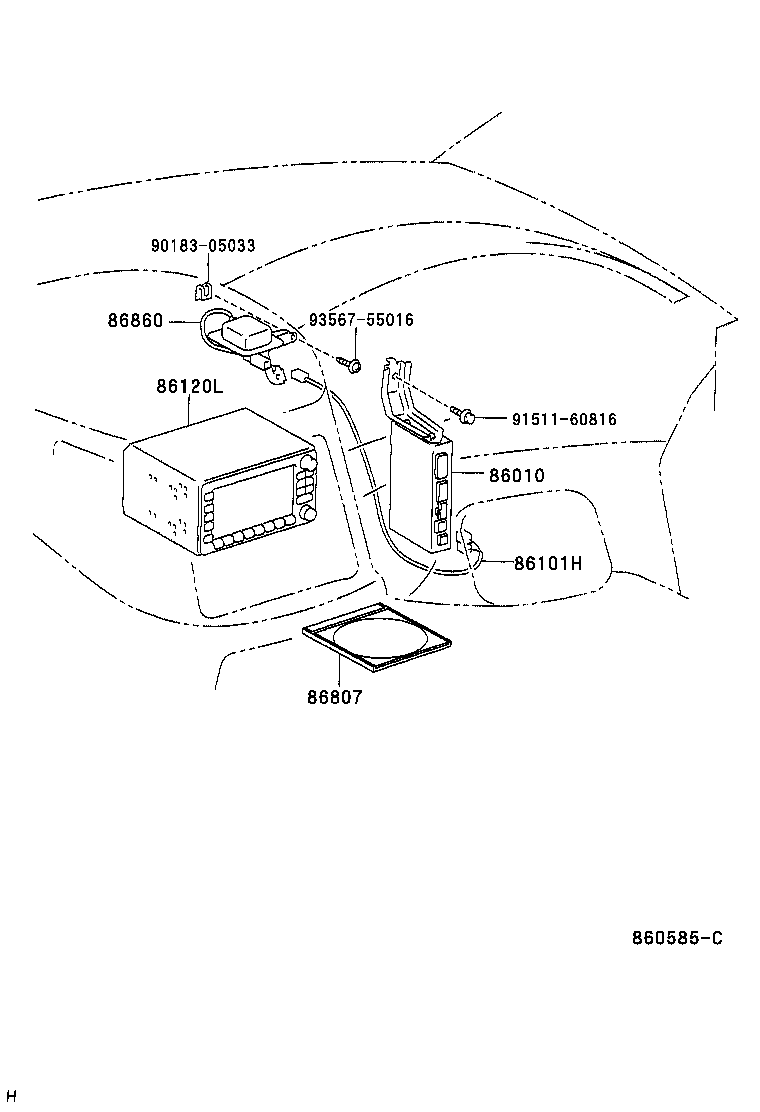 90183-05033
86860
93567-55016
86120L
91511-60816
86010
86101H
86807
860585-C
H