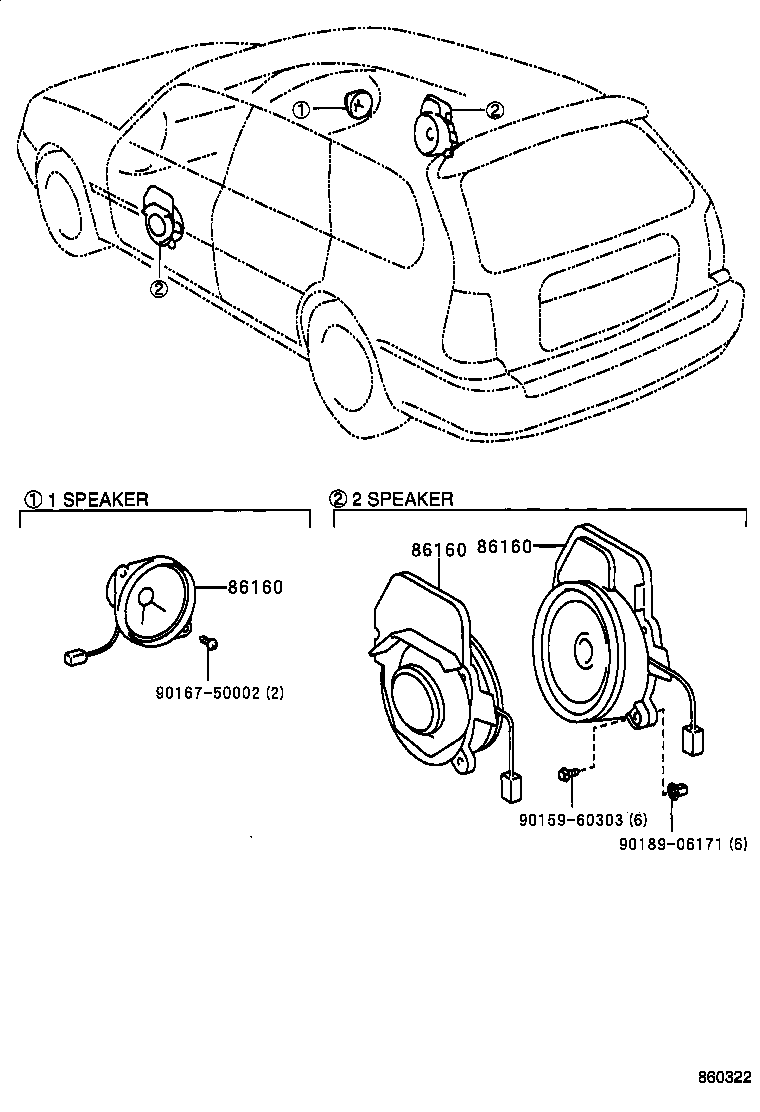 ①
②
②

① 1 SPEAKER

86160

90167-50002 (2)

② 2 SPEAKER

86160
86160

90159-60303 (6)
90189-06171 (6)

860322