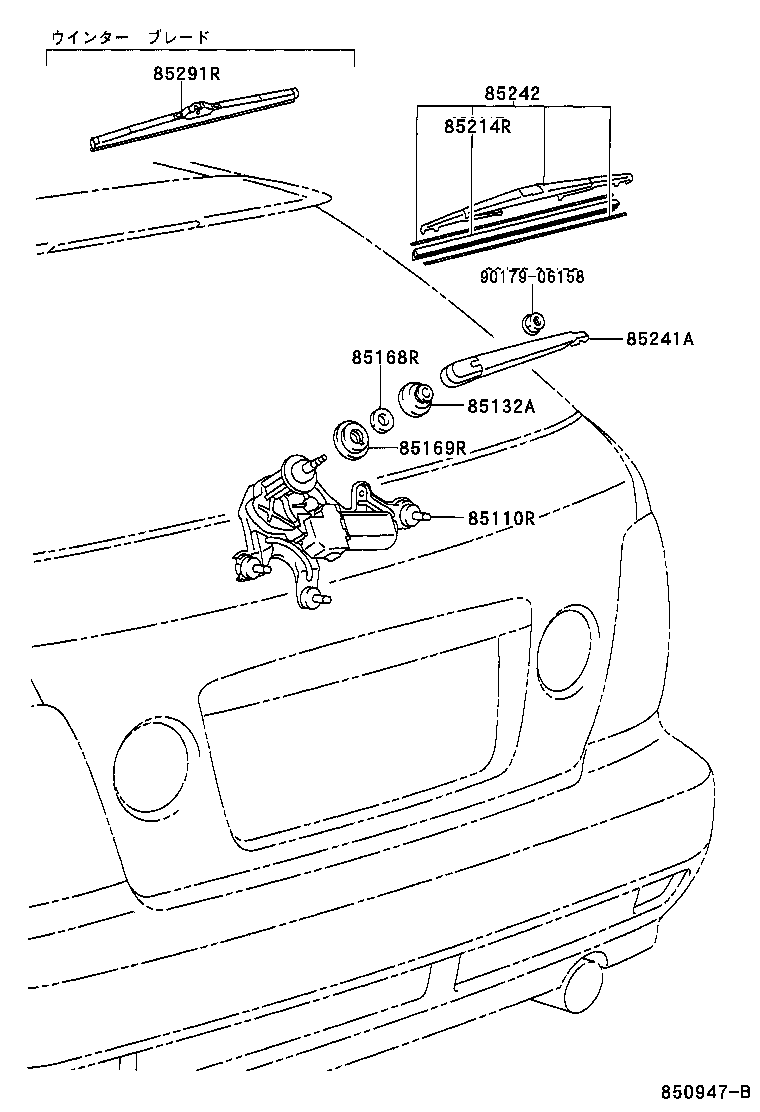 ウインター ブレード

85291R

85242

85214R

90179-06158

85241A

85168R

85132A

85169R

85110R

850947-B