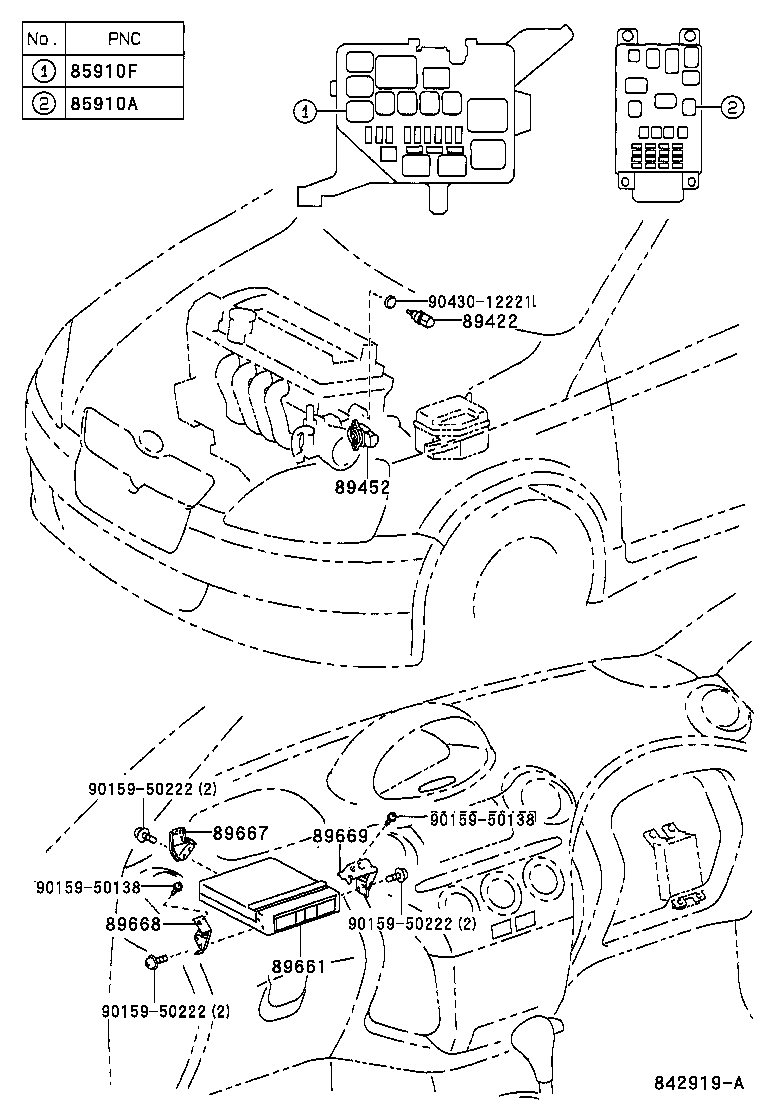 | No. | PNC |
|---|---|
| 1 | 85910F |
| 2 | 85910A |

1

2

90430-12221L
89422
89452

90159-50222 (2)
89667
89669
90159-50138
90159-50138
89668
90159-50222 (2)
89661
90159-50222 (2)

842919-A