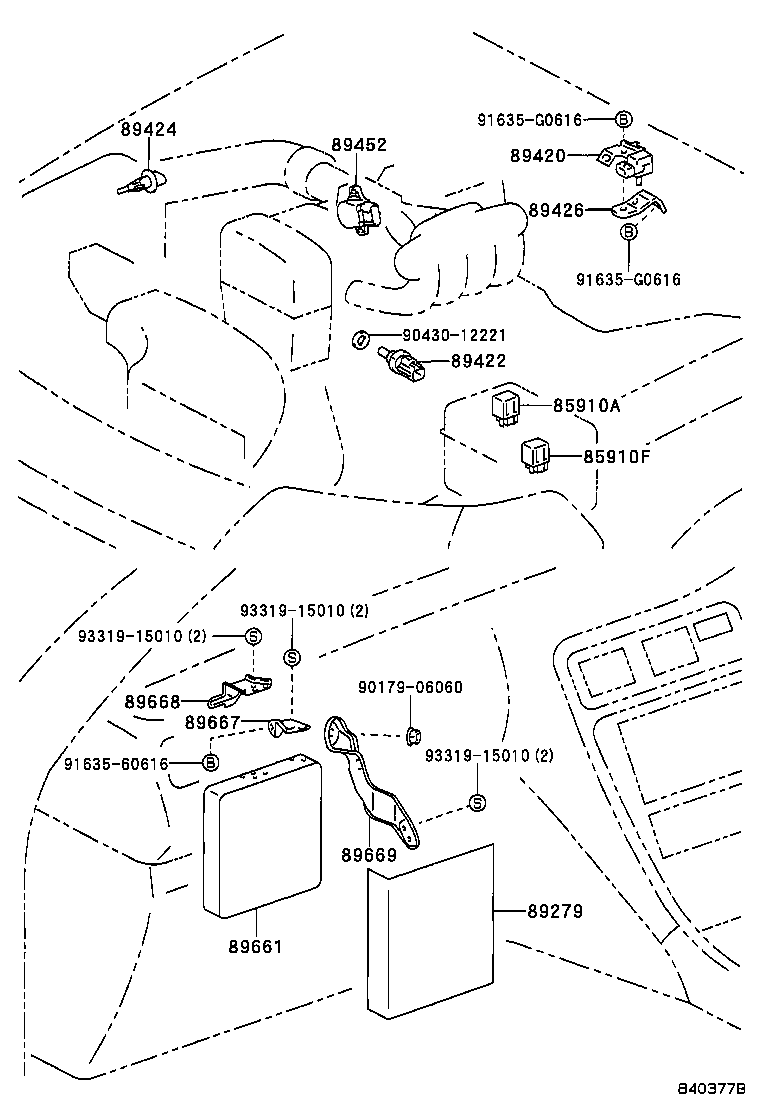 89424

89452

91635-G0616 B

89420

89426

B

91635-G0616

90430-12221

89422

85910A

85910F

93319-15010 (2)

93319-15010 (2) S

S

89668

89667

90179-06060

91635-60616 B

93319-15010 (2)

S

89669

89279

89661

840377B