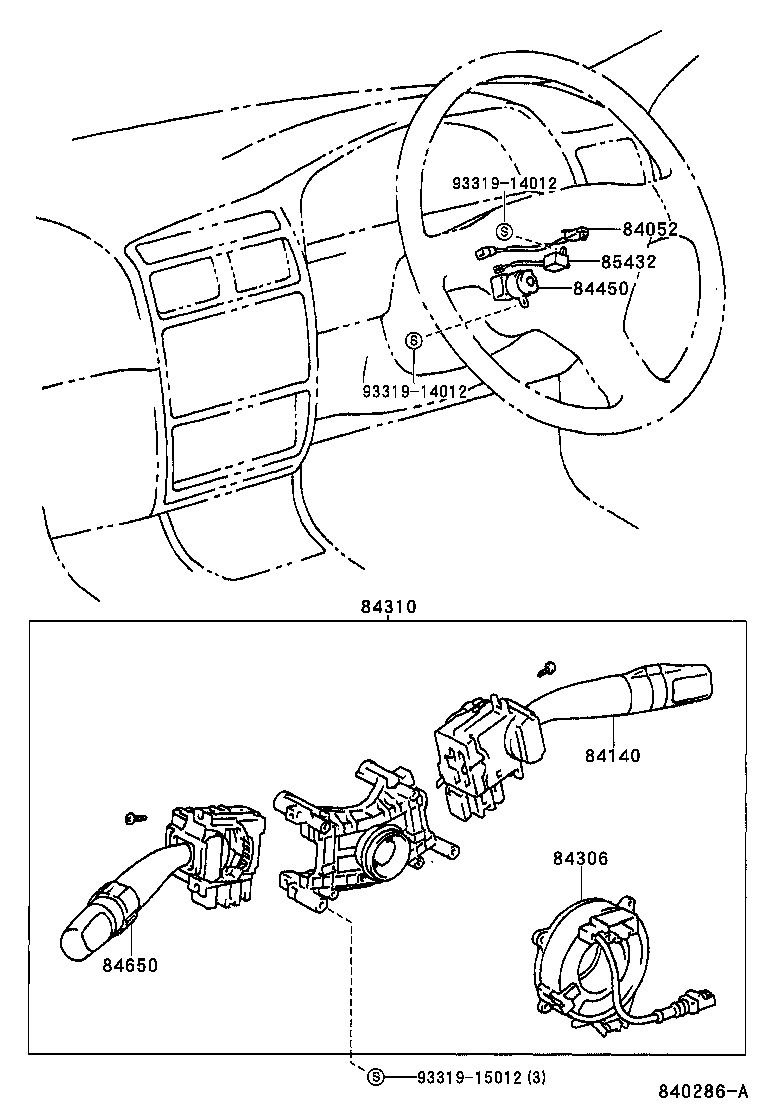 93319-14012
S
84052
85432
84450
S
93319-14012
84310
84140
84306
84650
S
93319-15012 (3)
840286-A