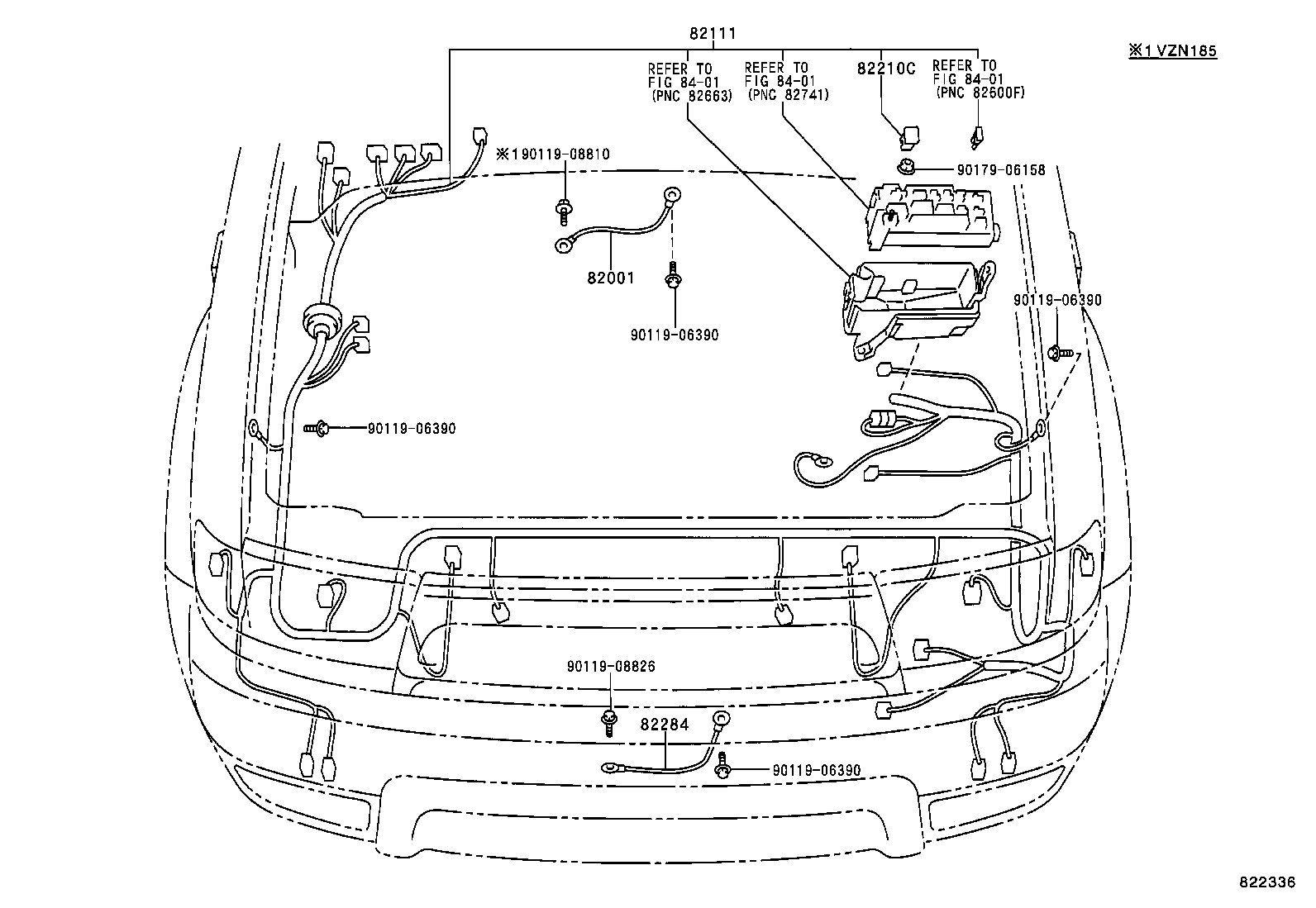 82111

※1 VZN185

REFER TO FIG 84-01 (PNC 82663)

REFER TO FIG 84-01 (PNC 82741)

82210C

REFER TO FIG 84-01 (PNC 82600F)

※1 90119-08810

90179-06158

82001

90119-06390

90119-06390

90119-06390

90119-08826

82284

90119-06390

822336