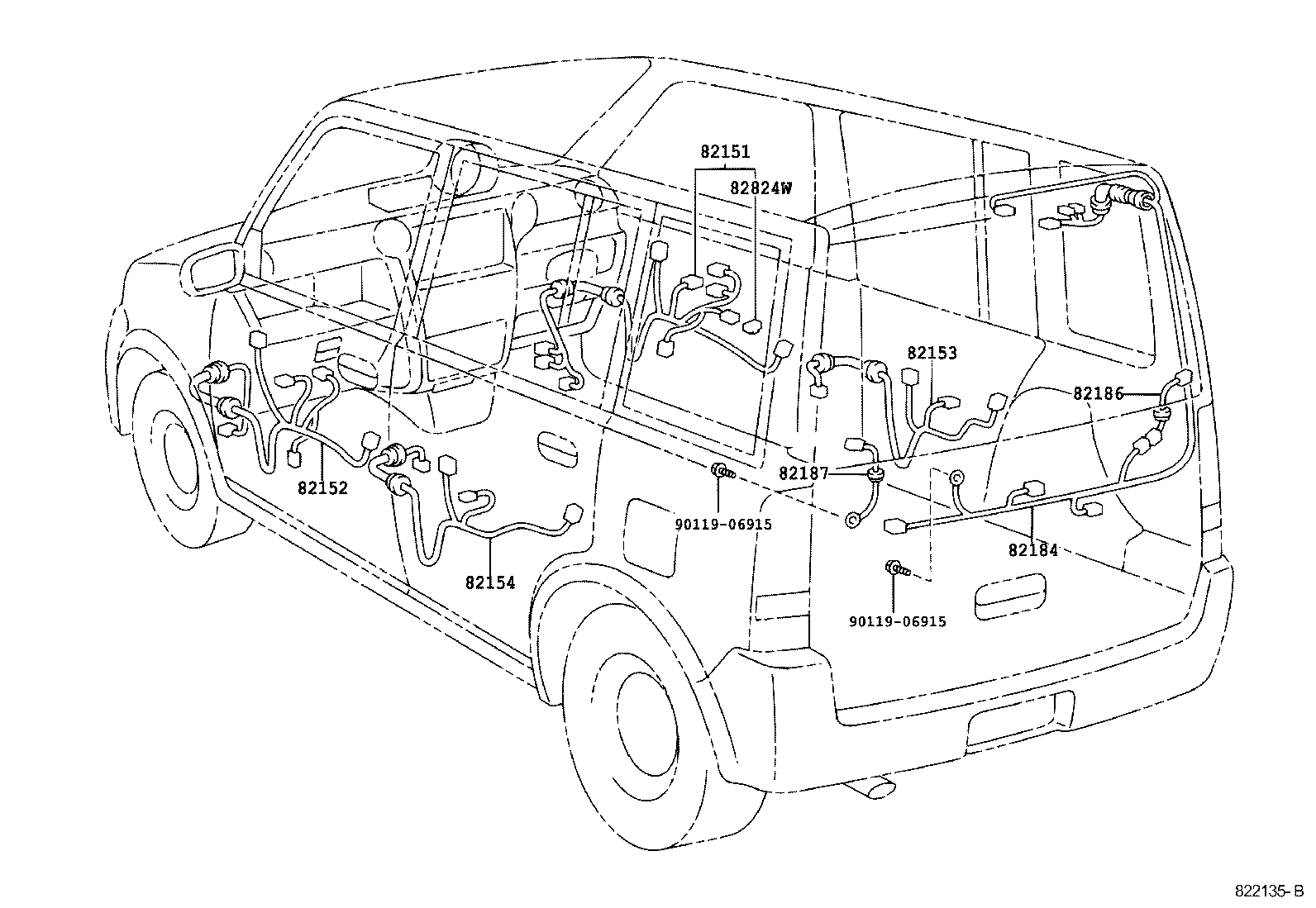 82151
82824W
82153
82186
82152
82187
90119-06915
82184
82154
90119-06915
822135-B