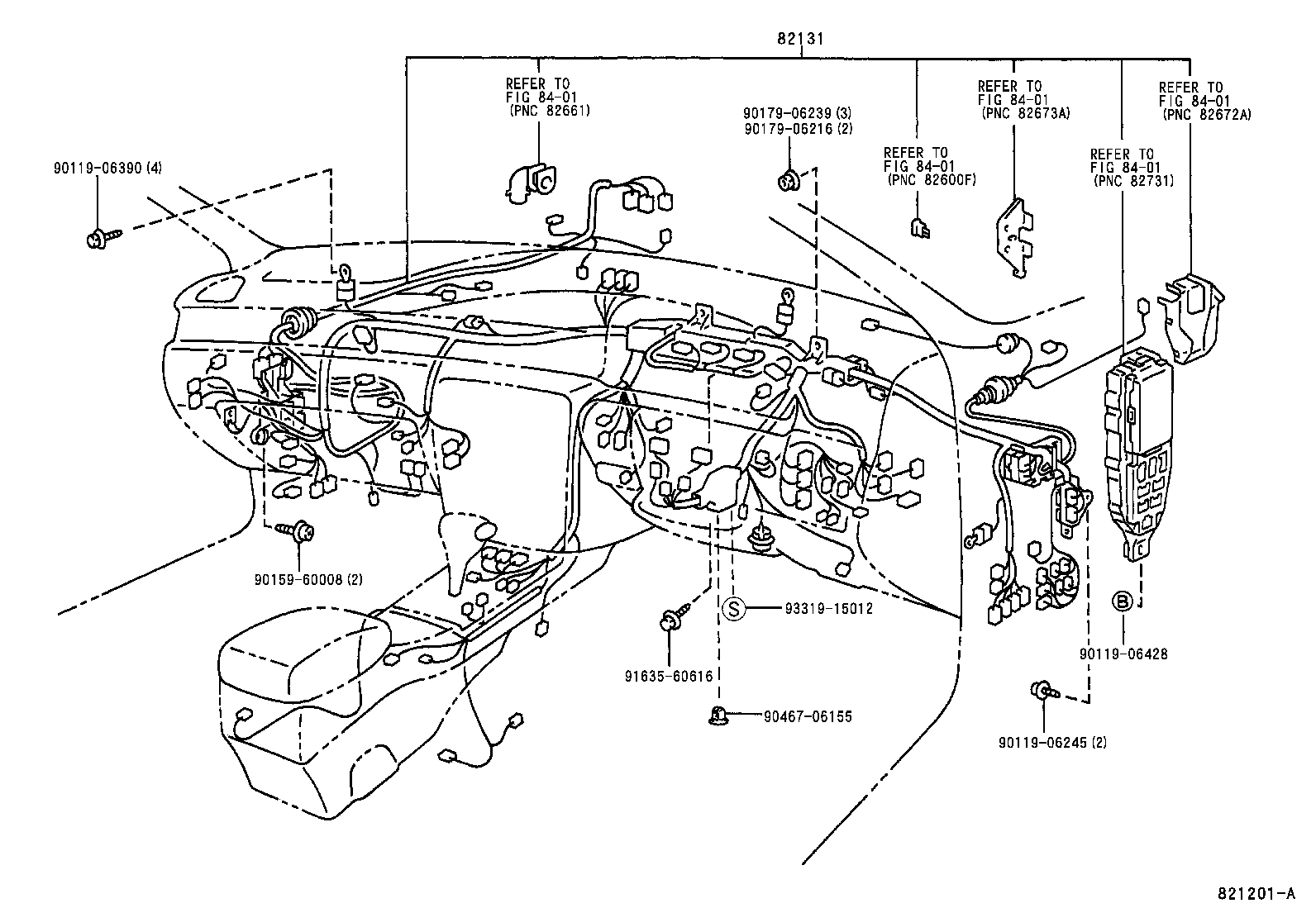 82131

REFER TO
FIG 84-01
(PNC 82661)

90179-06239 (3)
90179-06216 (2)

REFER TO
FIG 84-01
(PNC 82600F)

REFER TO
FIG 84-01
(PNC 82673A)

REFER TO
FIG 84-01
(PNC 82731)

REFER TO
FIG 84-01
(PNC 82672A)

90119-06390 (4)

90159-60008 (2)

S 93319-15012

91635-60616

90467-06155

B

90119-06428

90119-06245 (2)

821201-A