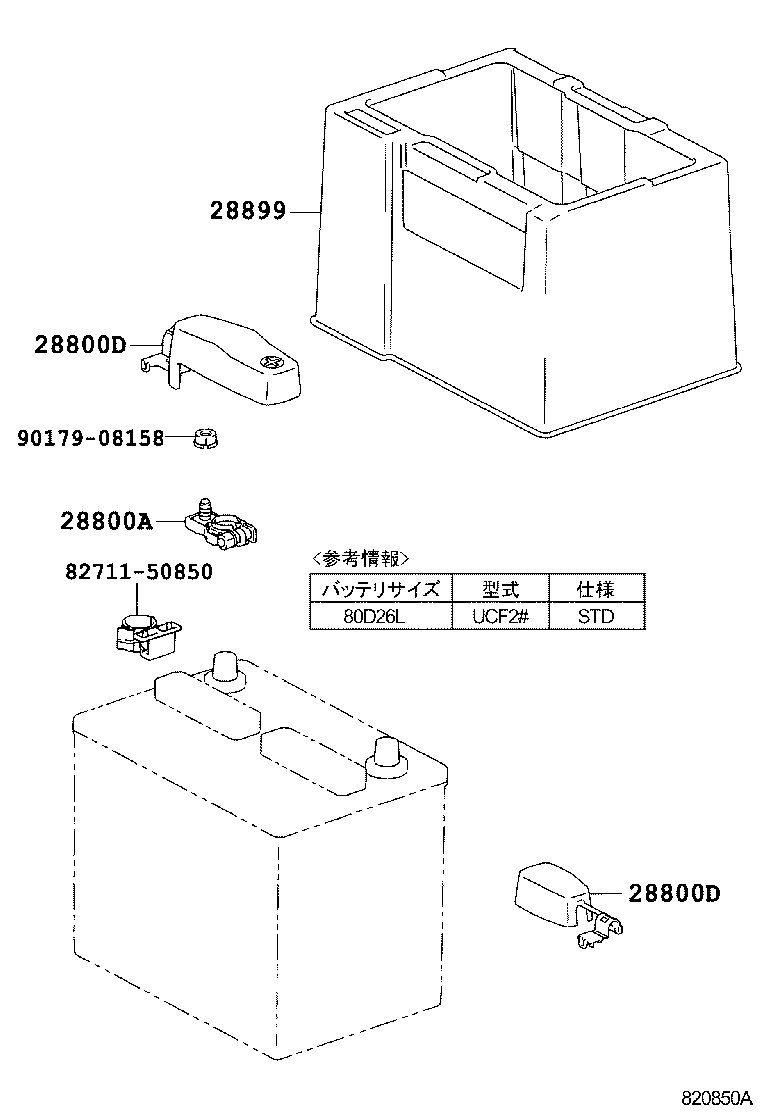 28899

28800D

90179-08158

28800A

82711-50850

〈参考情報〉

| バッテリサイズ | 型式 | 仕様 |
|---|---|---|
| 80D26L | UCF2# | STD |

28800D

820850A