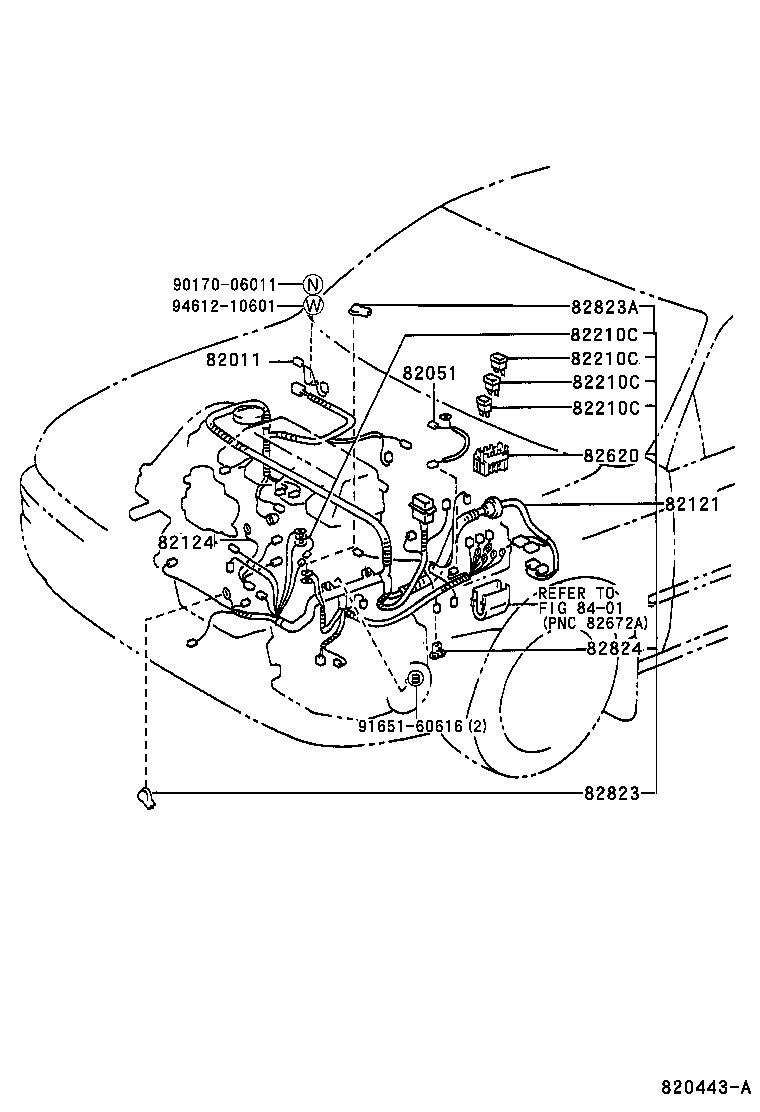 90170-06011 N
94612-10601 W
82823A
82210C
82011
82210C
82051
82210C
82210C
82620
82121
82124
REFER TO FIG 84-01 (PNC 82672A)
82824
B
91651-60616 (2)
82823
820443-A