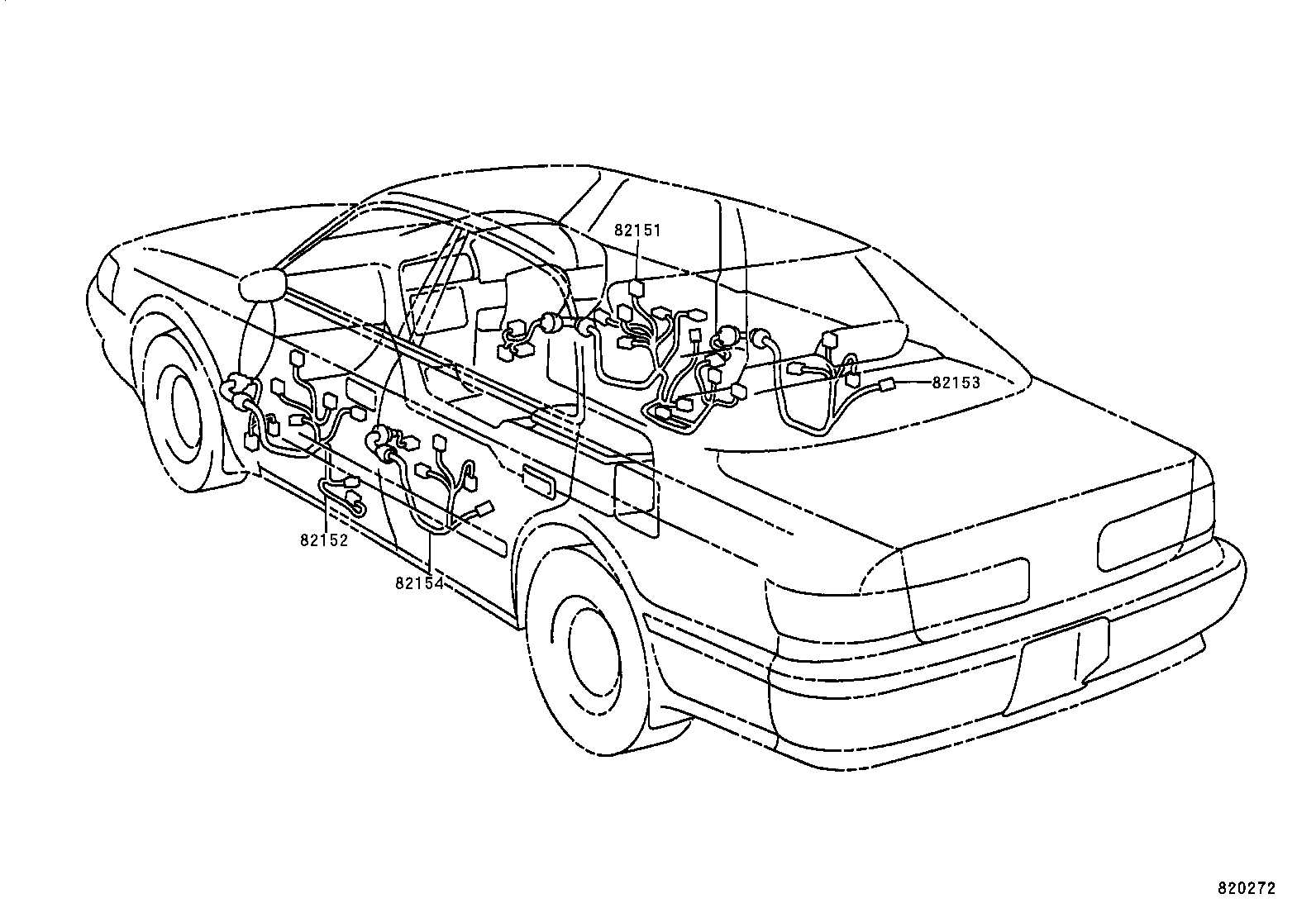 82151

82153

82152

82154

820272